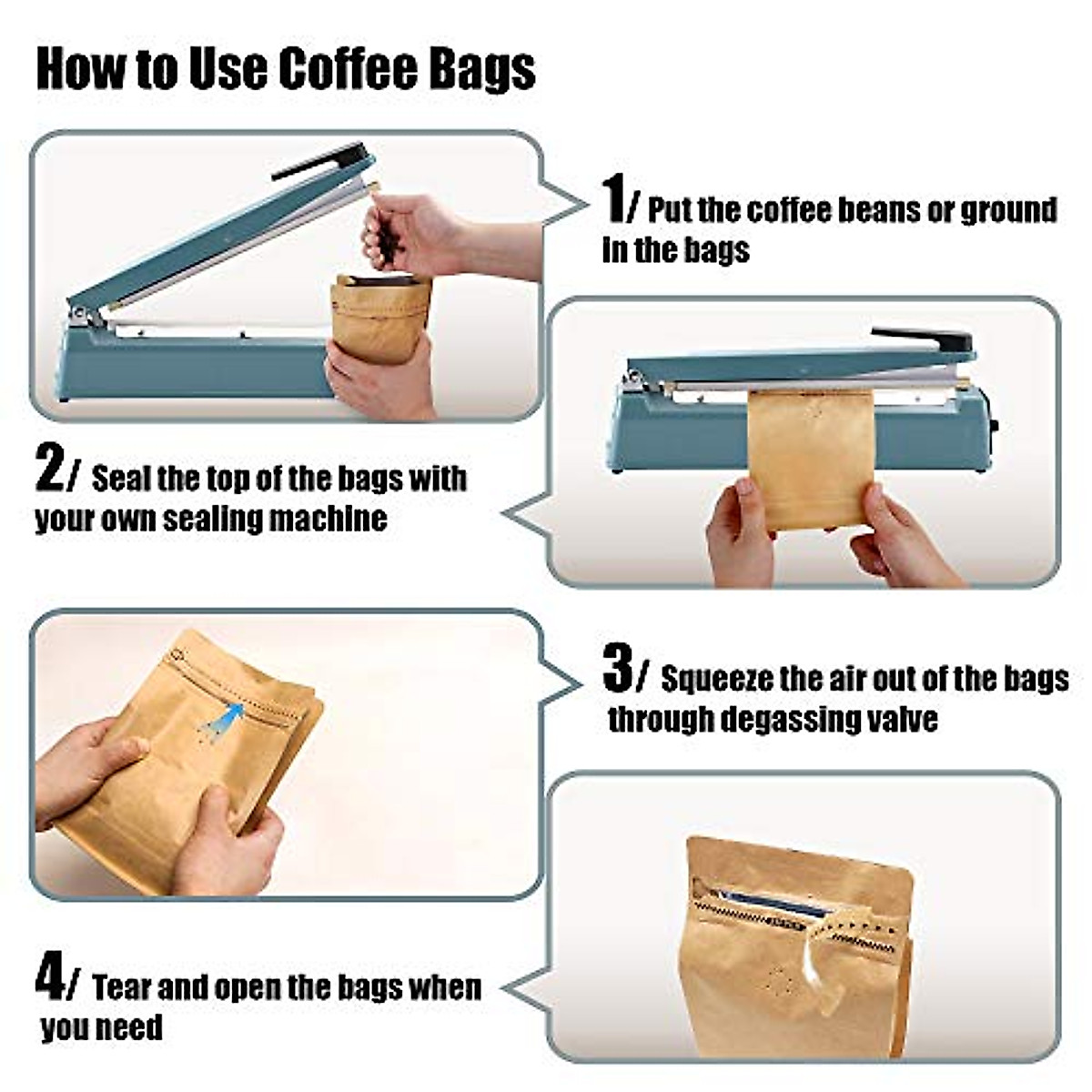 How to Use Coffee Bags

1/ Put the coffee beans or ground in the bags

2/ Seal the top of the bags with your own sealing machine

3/ Squeeze the air out of the bags through degassing valve

4/ Tear and open the bags when you need