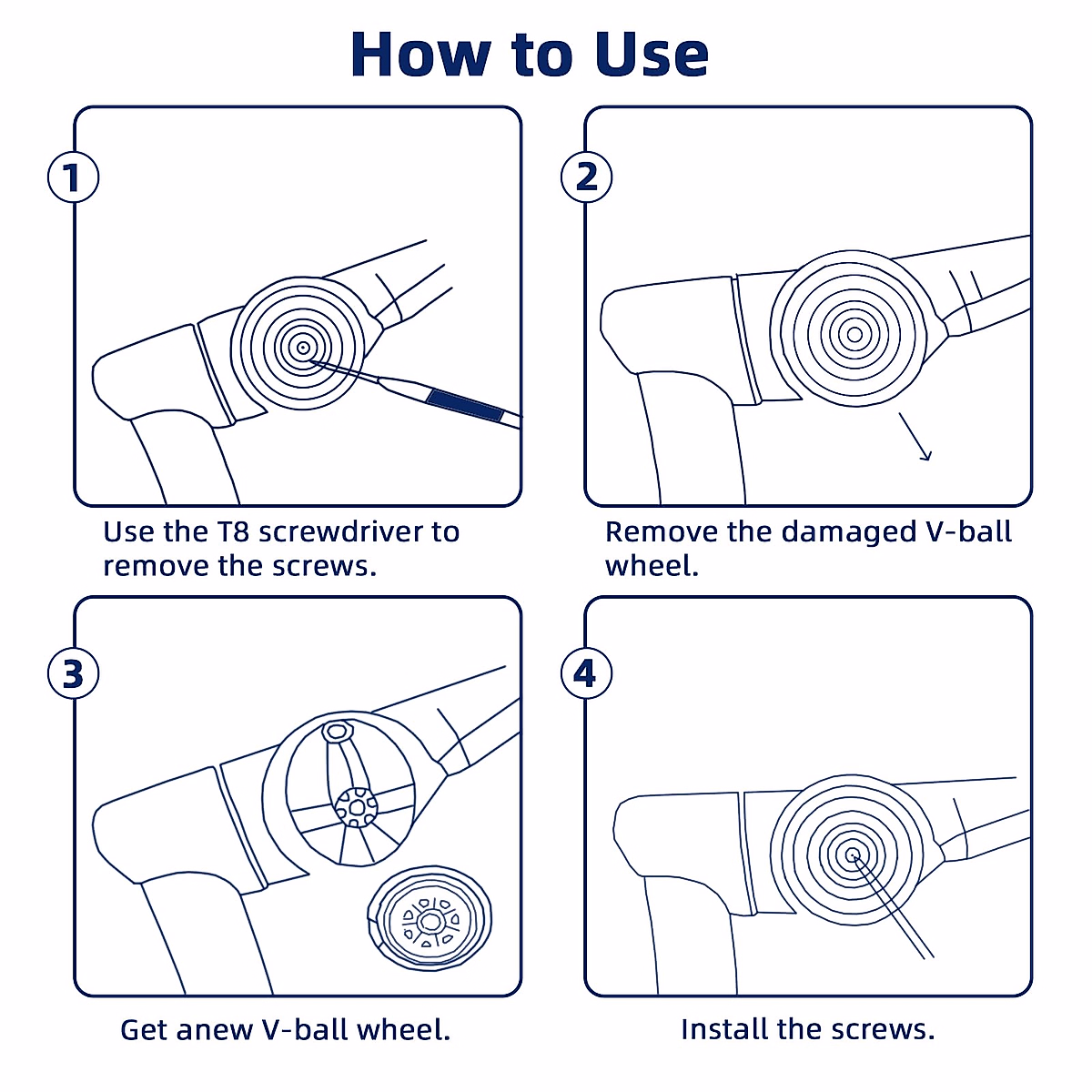 How to Use

1

Use the T8 screwdriver to remove the screws.

2

Remove the damaged V-ball wheel.

3

Get anew V-ball wheel.

4

Install the screws.