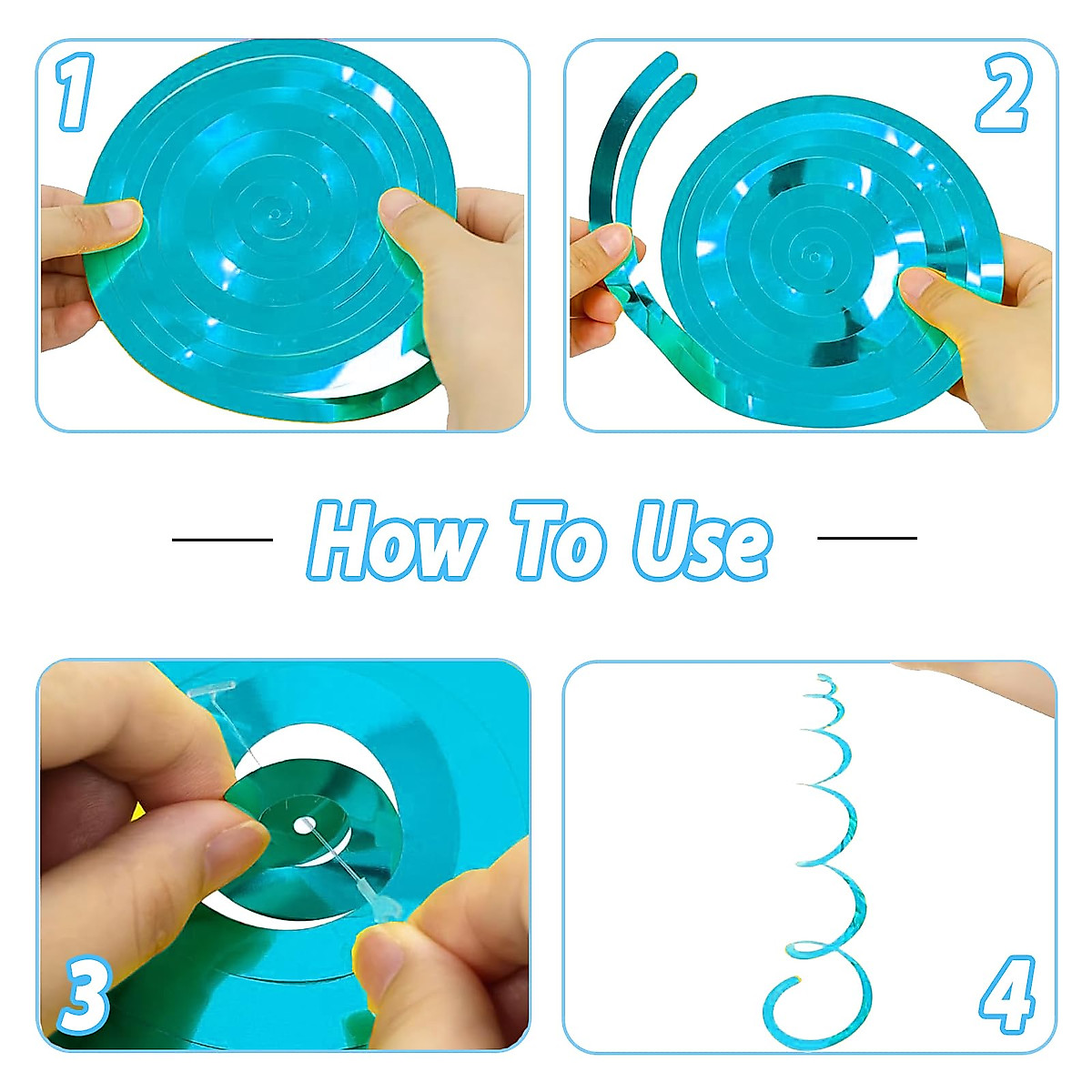 1

2

How To Use

3

4