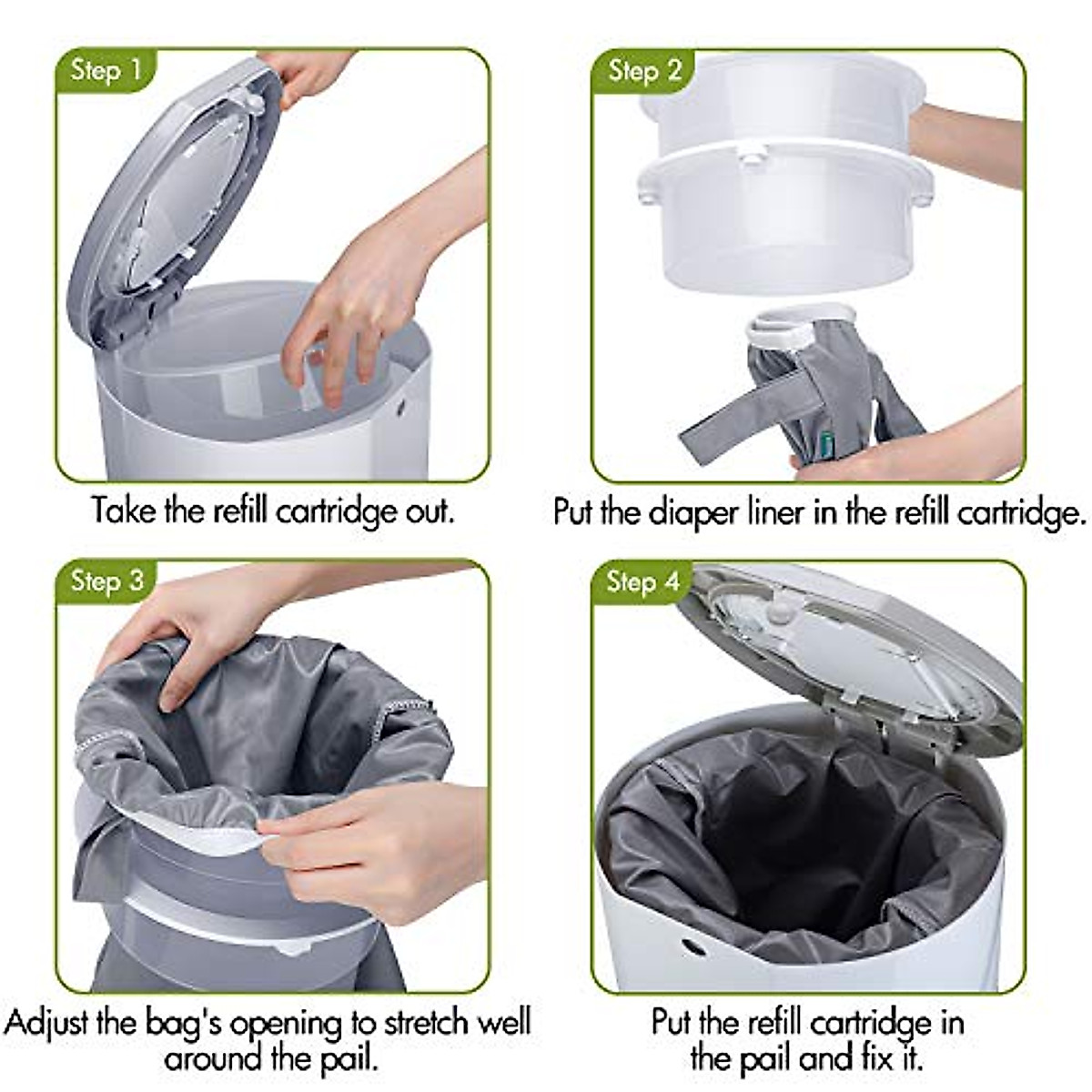 Step 1

Take the refill cartridge out.

Step 2

Put the diaper liner in the refill cartridge.

Step 3

Adjust the bag's opening to stretch well around the pail.

Step 4

Put the refill cartridge in the pail and fix it.