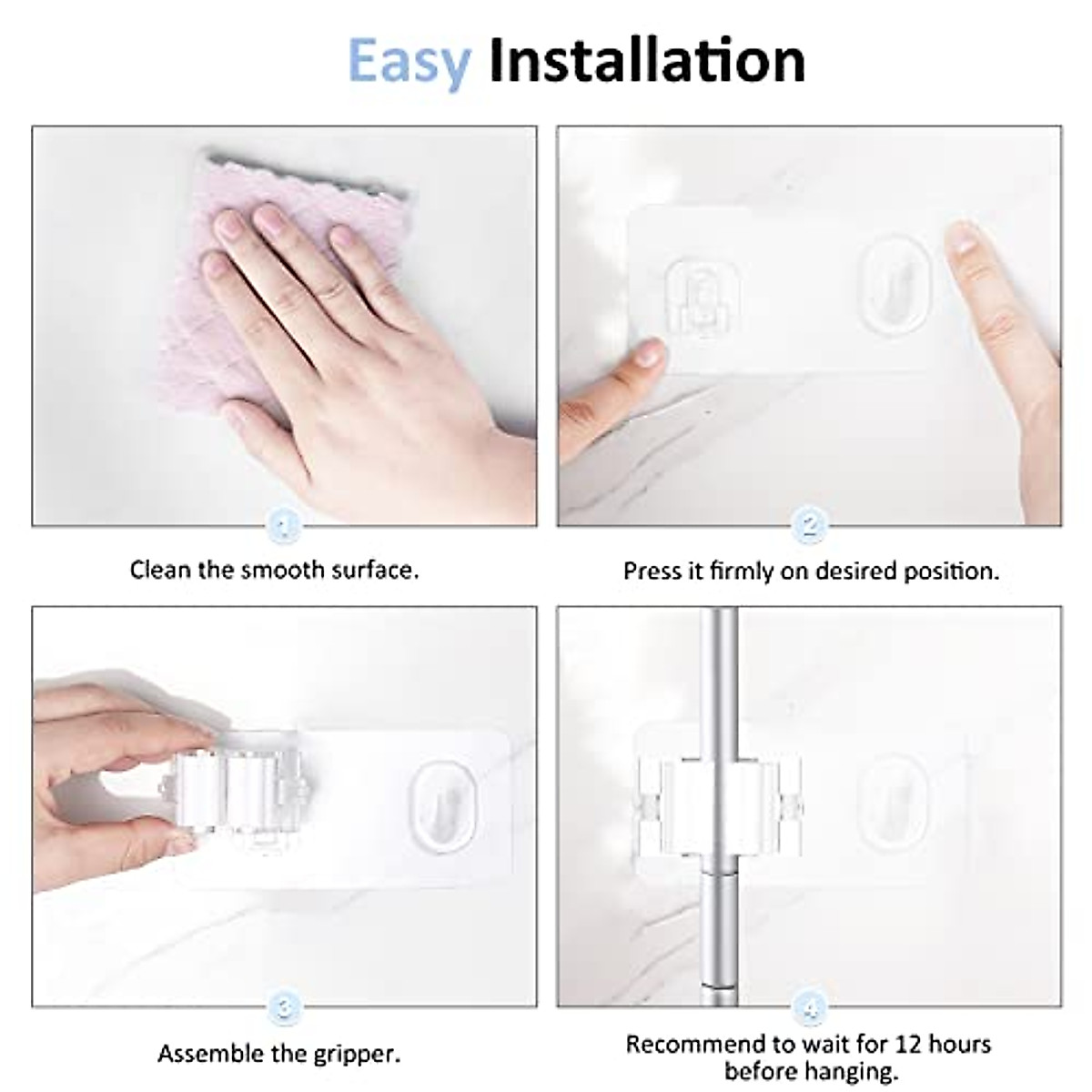 Easy Installation

1

Clean the smooth surface.

2

Press it firmly on desired position.

3

Assemble the gripper.

4

Recommend to wait for 12 hours before hanging.