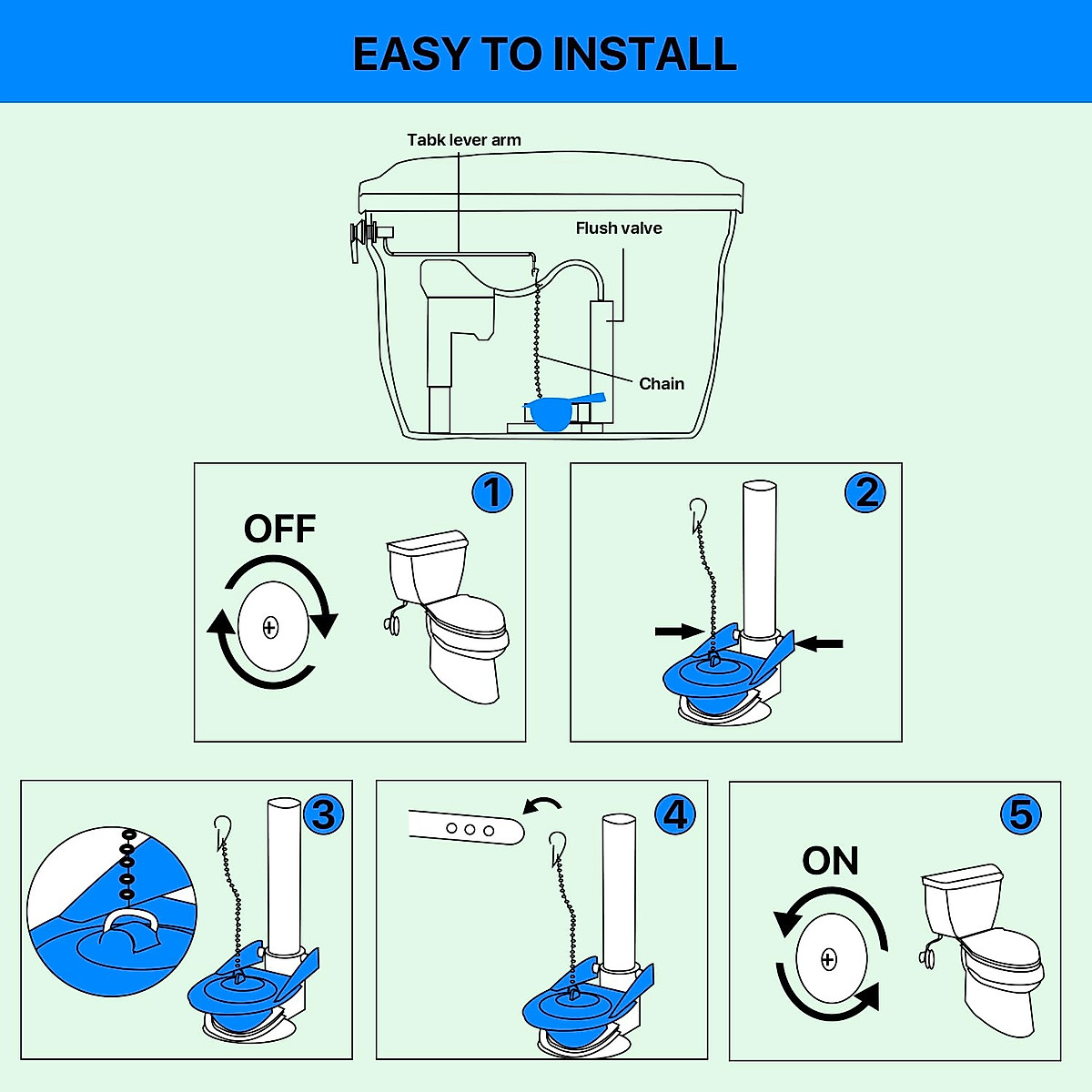 EASY TO INSTALL

Tabk lever arm

Flush valve

Chain

1

OFF

2

3

4

5

ON