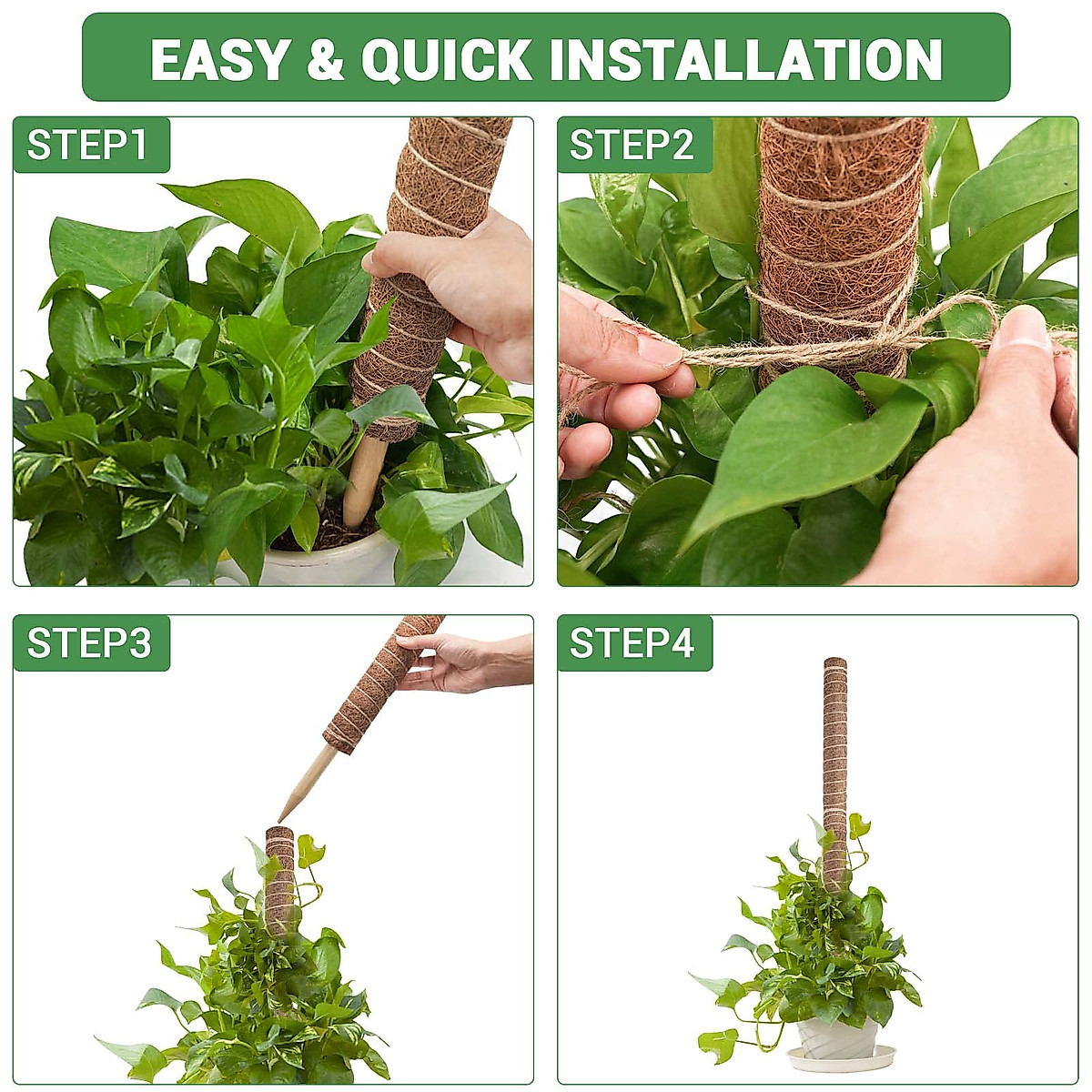 EASY & QUICK INSTALLATION

STEP1

STEP2

STEP3

STEP4