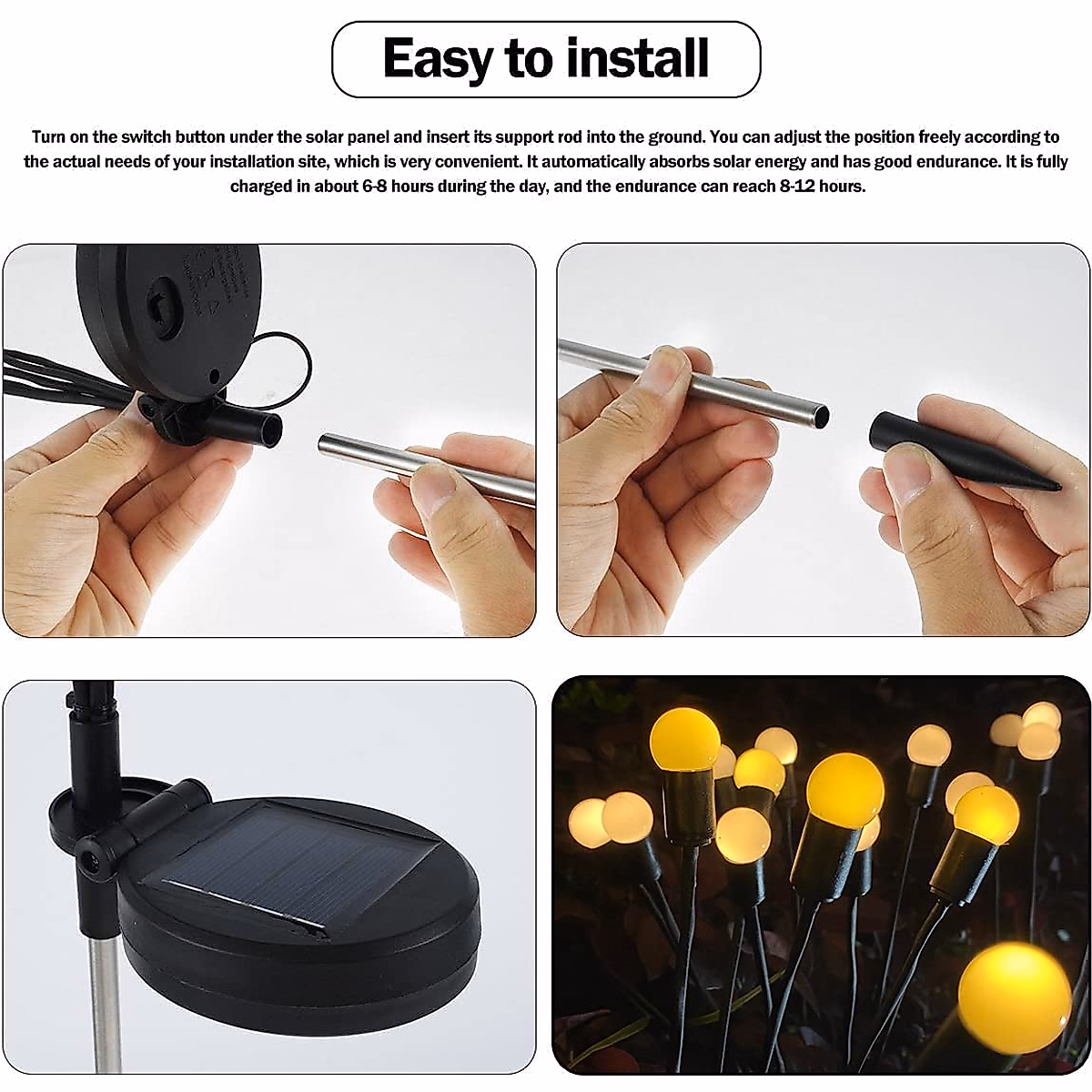 Easy to install

Turn on the switch button under the solar panel and insert its support rod into the ground. You can adjust the position freely according to the actual needs of your installation site, which is very convenient. It automatically absorbs solar energy and has good endurance. It is fully charged in about 6-8 hours during the day, and the endurance can reach 8-12 hours.