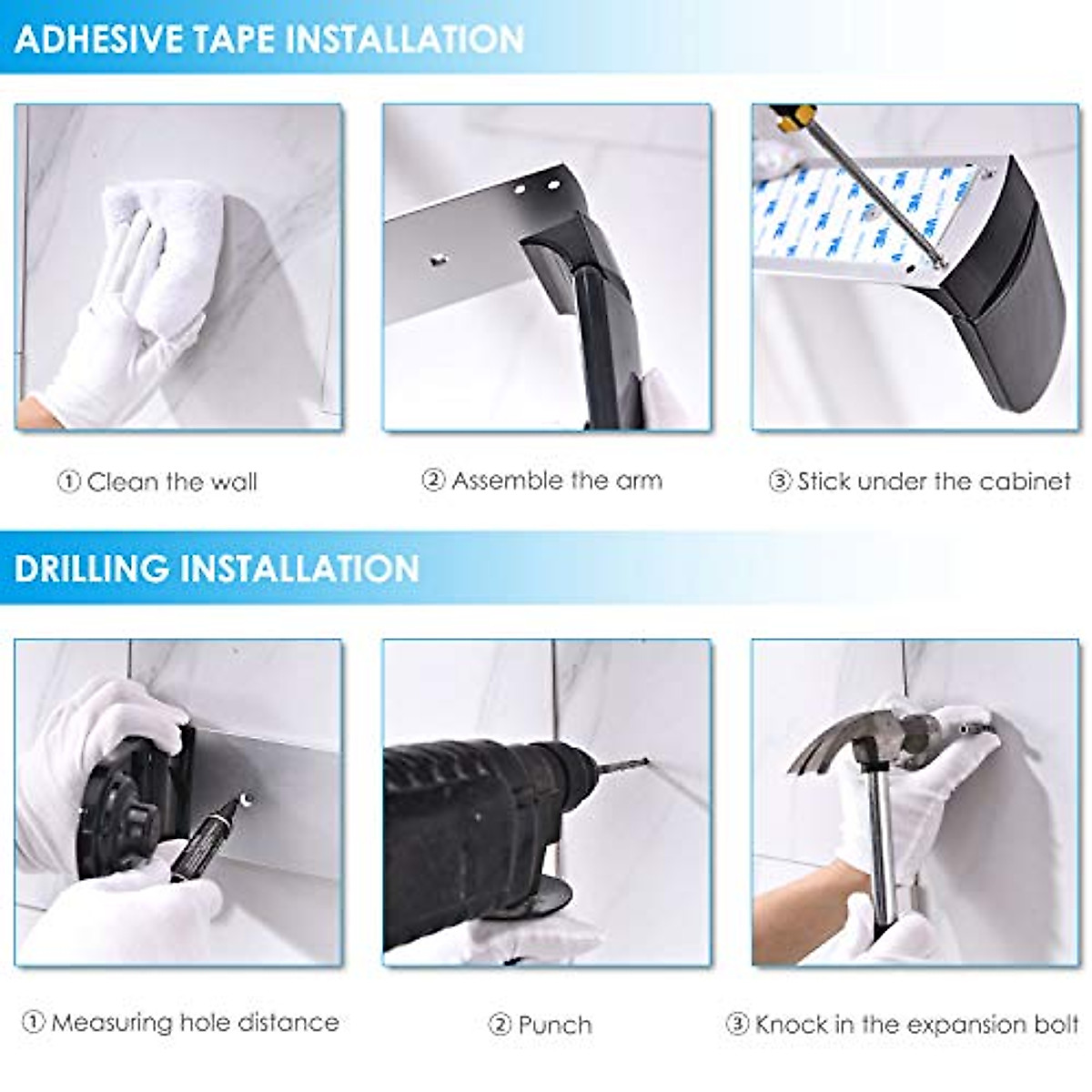 ADHESIVE TAPE INSTALLATION

① Clean the wall

② Assemble the arm

③ Stick under the cabinet

DRILLING INSTALLATION

① Measuring hole distance

② Punch

③ Knock in the expansion bolt