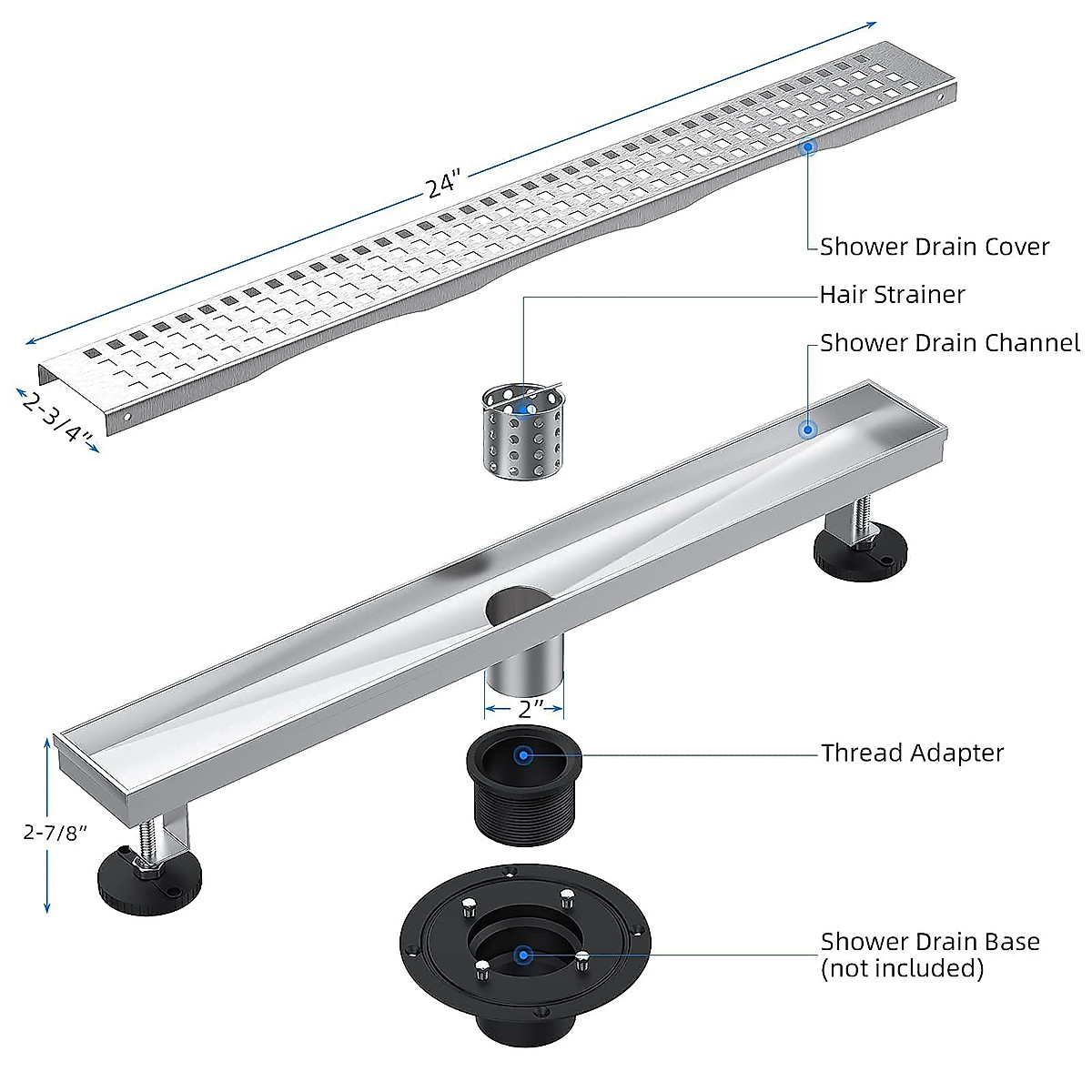 24"

2-3/4"

Shower Drain Cover

Hair Strainer

Shower Drain Channel

2"

Thread Adapter

2-7/8"

Shower Drain Base
(not included)