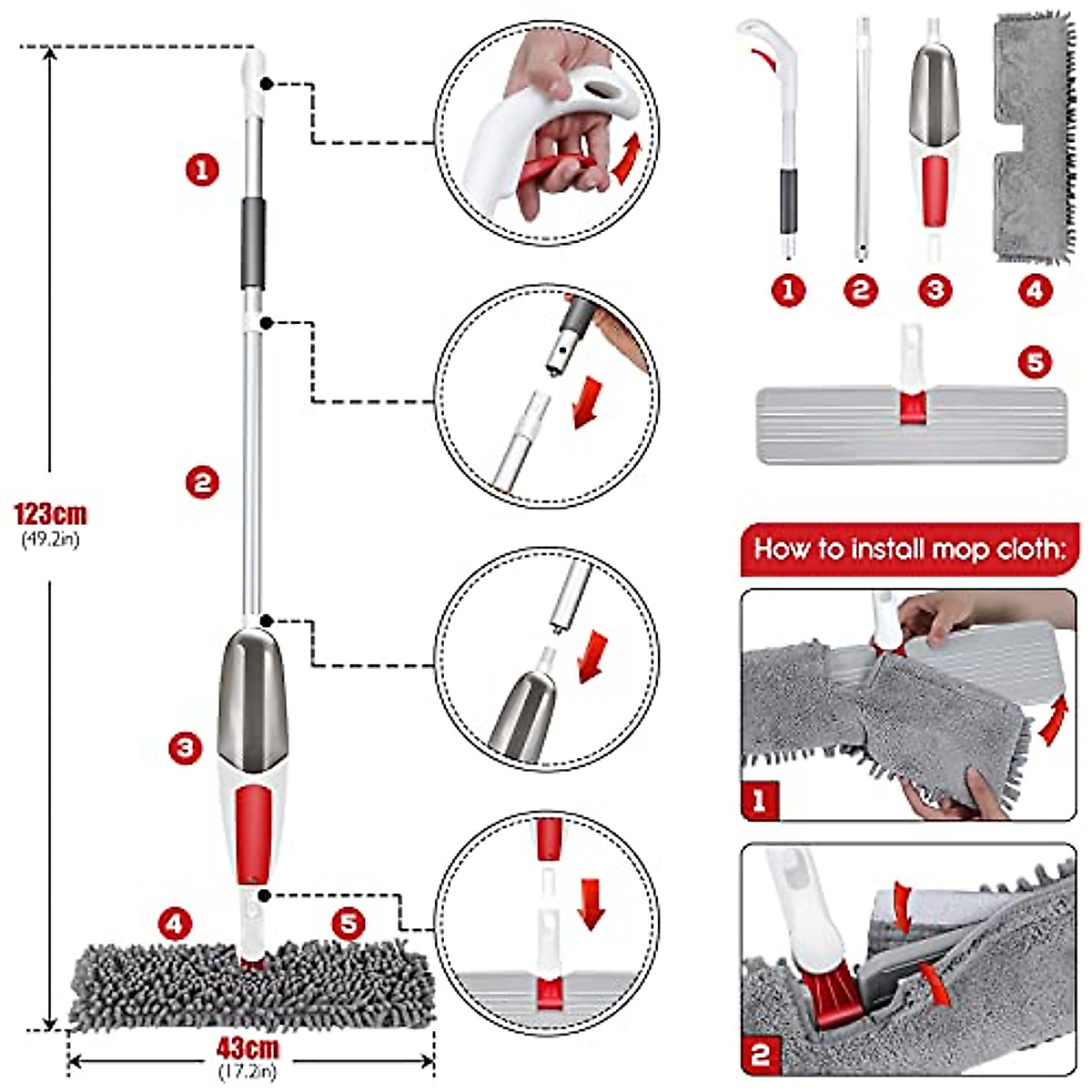 1

2

123cm
(49.2in)

3

4

5

43cm
(17.2in)

1 2 3 4

5

How to install mop cloth:

1

2