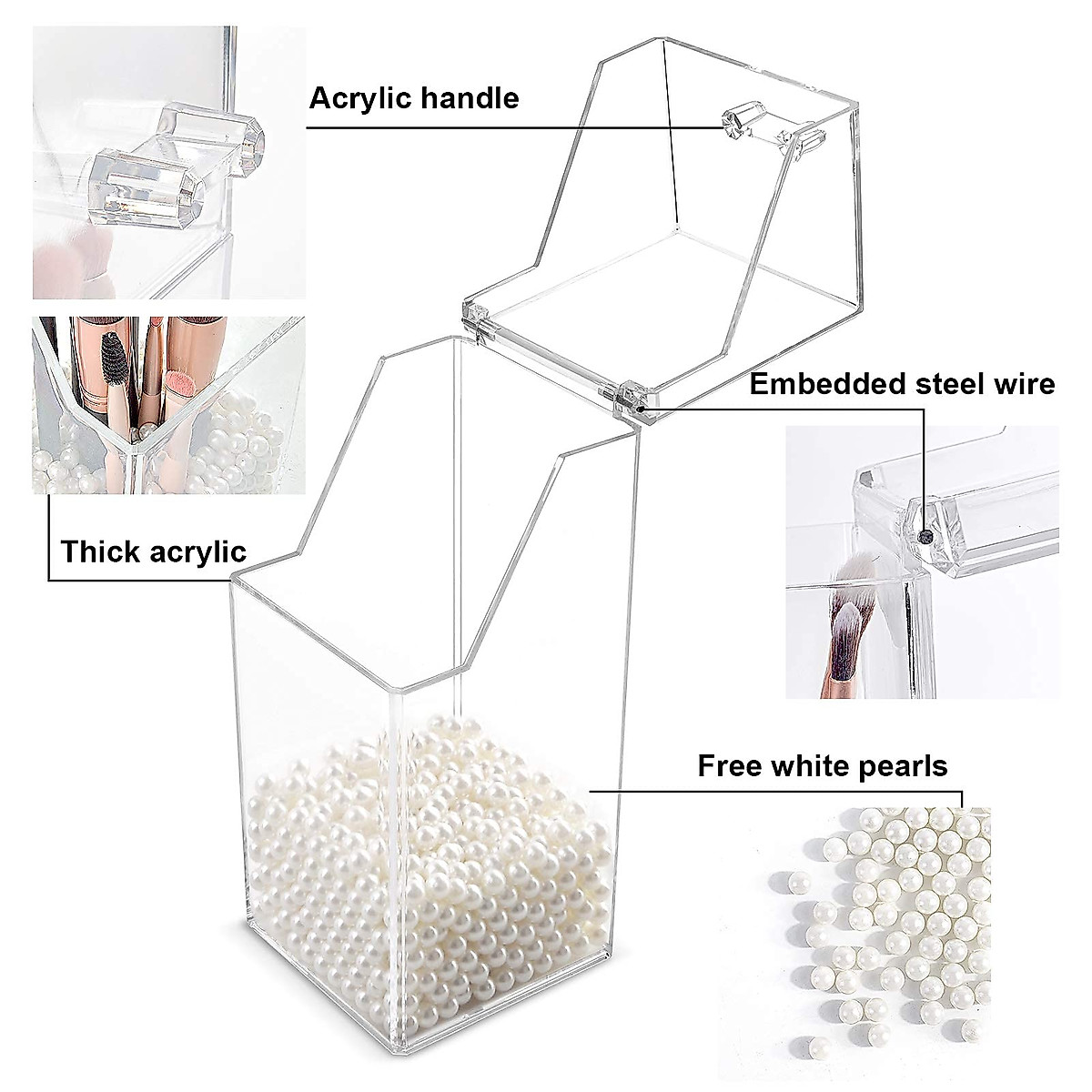 Acrylic handle

Embedded steel wire

Thick acrylic

Free white pearls