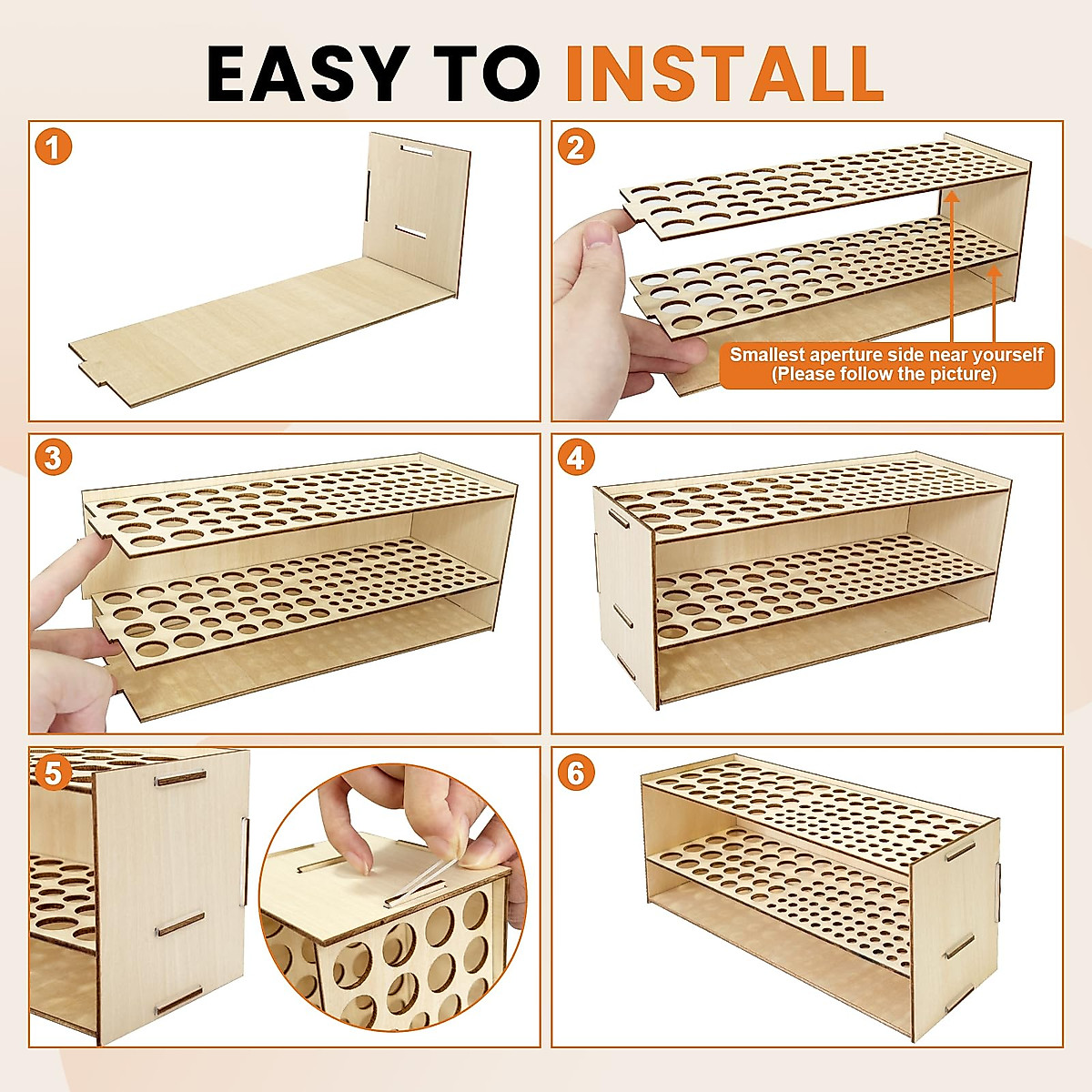 EASY TO INSTALL

1

2

Smallest aperture side near yourself
(Please follow the picture)

3

4

5

6