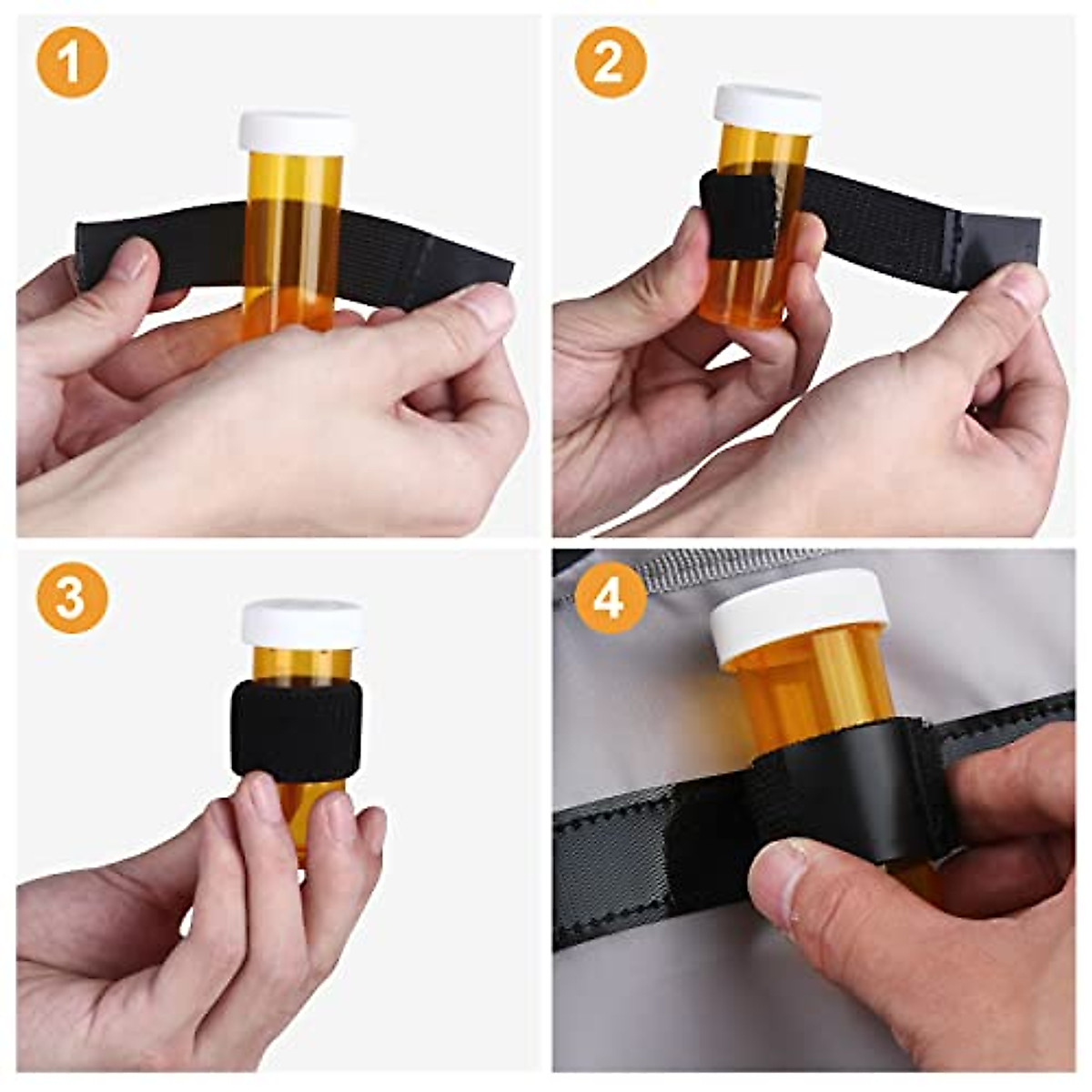 1

2

3

4