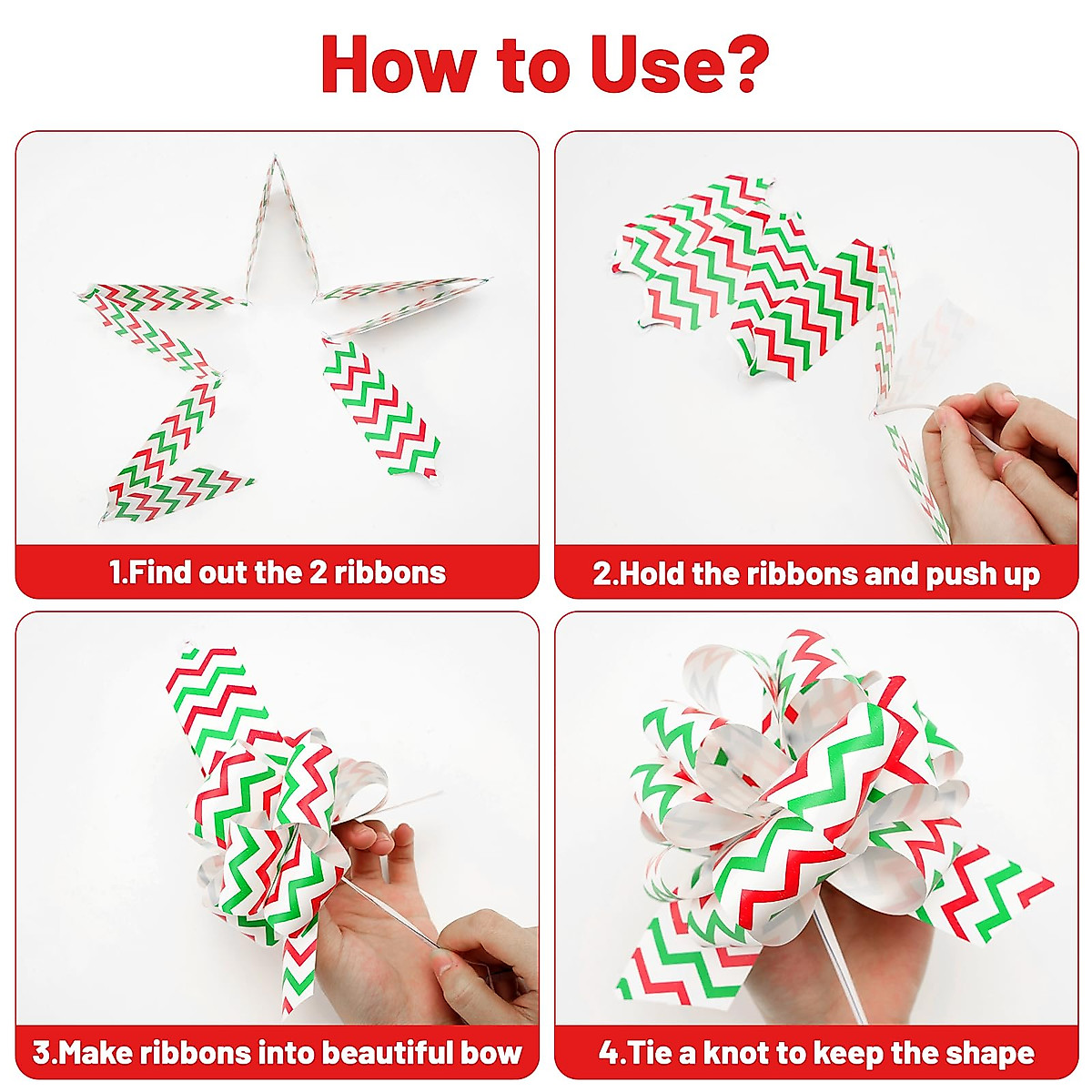 How to Use?

1.Find out the 2 ribbons

2.Hold the ribbons and push up

3.Make ribbons into beautiful bow

4.Tie a knot to keep the shape