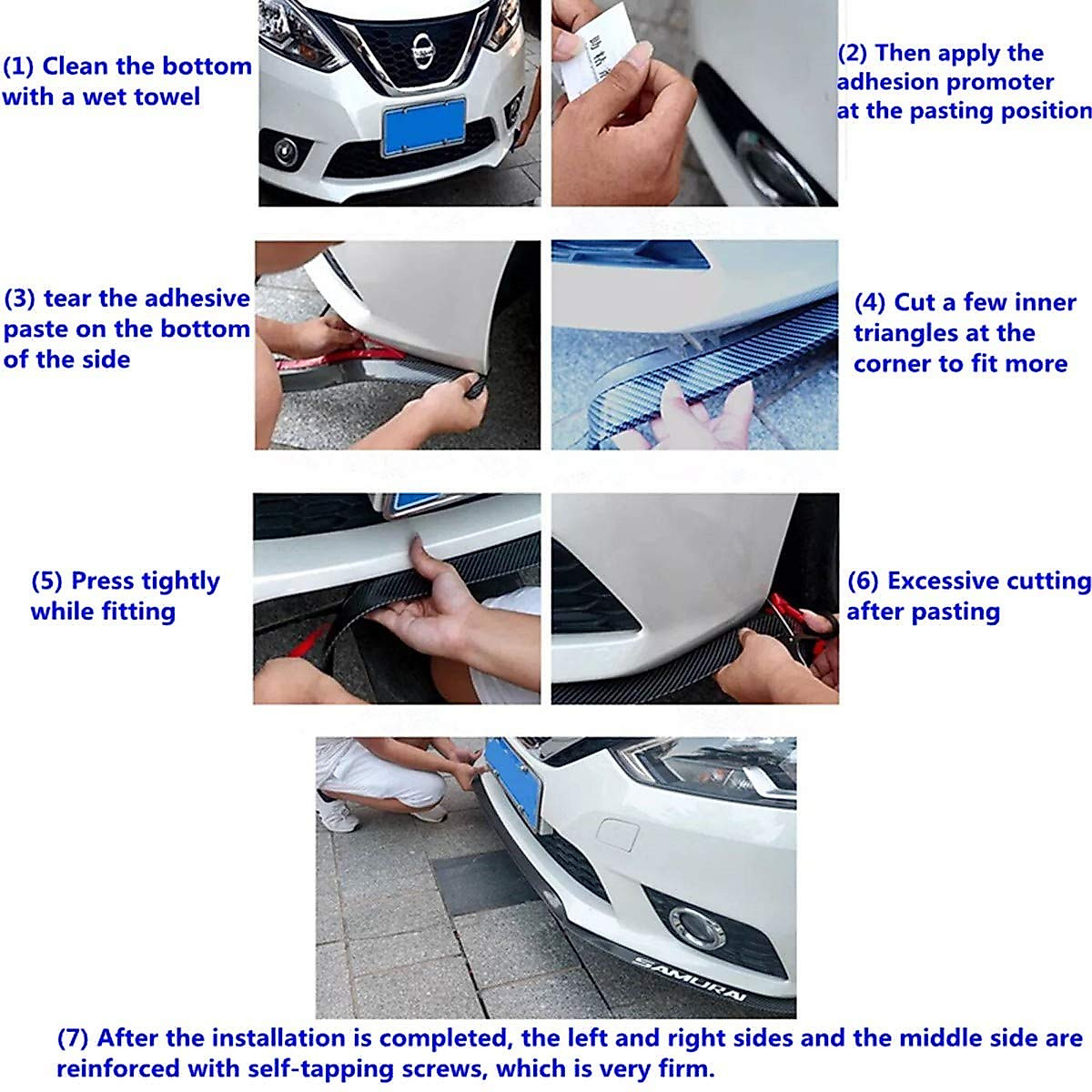 (1) Clean the bottom with a wet towel

(2) Then apply the adhesion promoter at the pasting position

(3) tear the adhesive paste on the bottom of the side

(4) Cut a few inner triangles at the corner to fit more

(5) Press tightly while fitting

(6) Excessive cutting after pasting

SAMURAI

(7) After the installation is completed, the left and right sides and the middle side are reinforced with self-tapping screws, which is very firm.