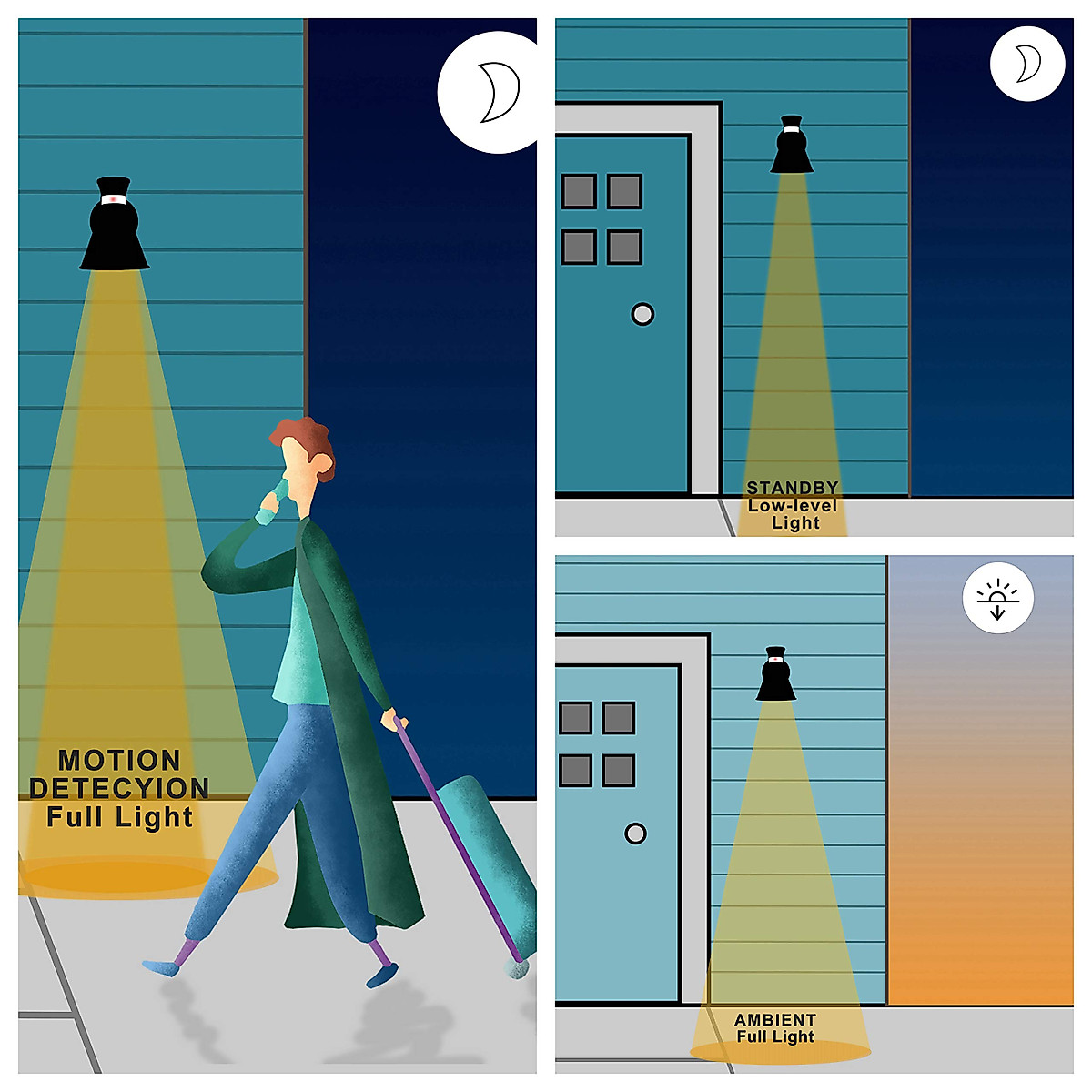 MOTION DETECYION Full Light

STANDBY Low-level Light

AMBIENT Full Light