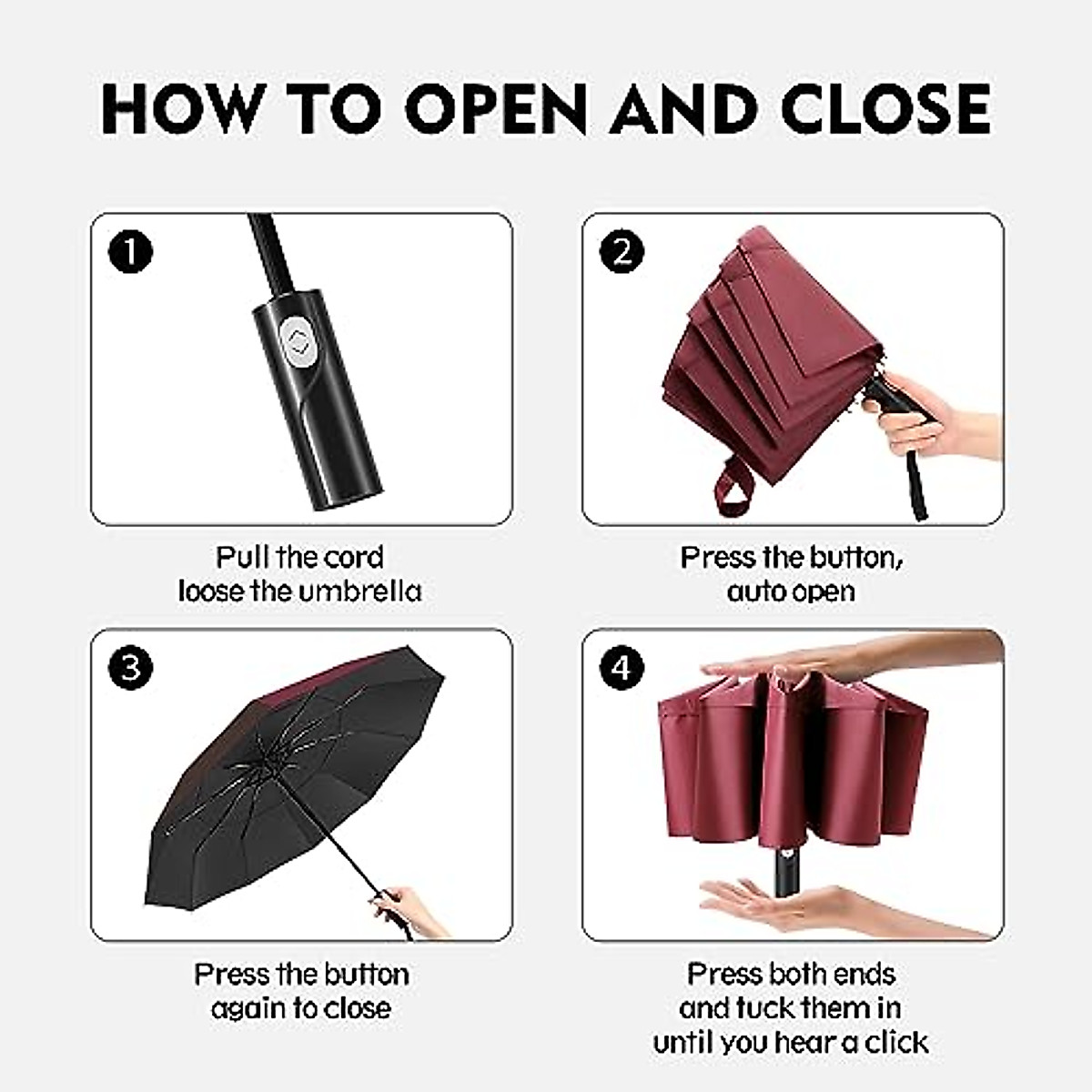 HOW TO OPEN AND CLOSE

1

Pull the cord
loose the umbrella

2

Press the button,
auto open

3

Press the button
again to close

4

Press both ends
and tuck them in
until you hear a click