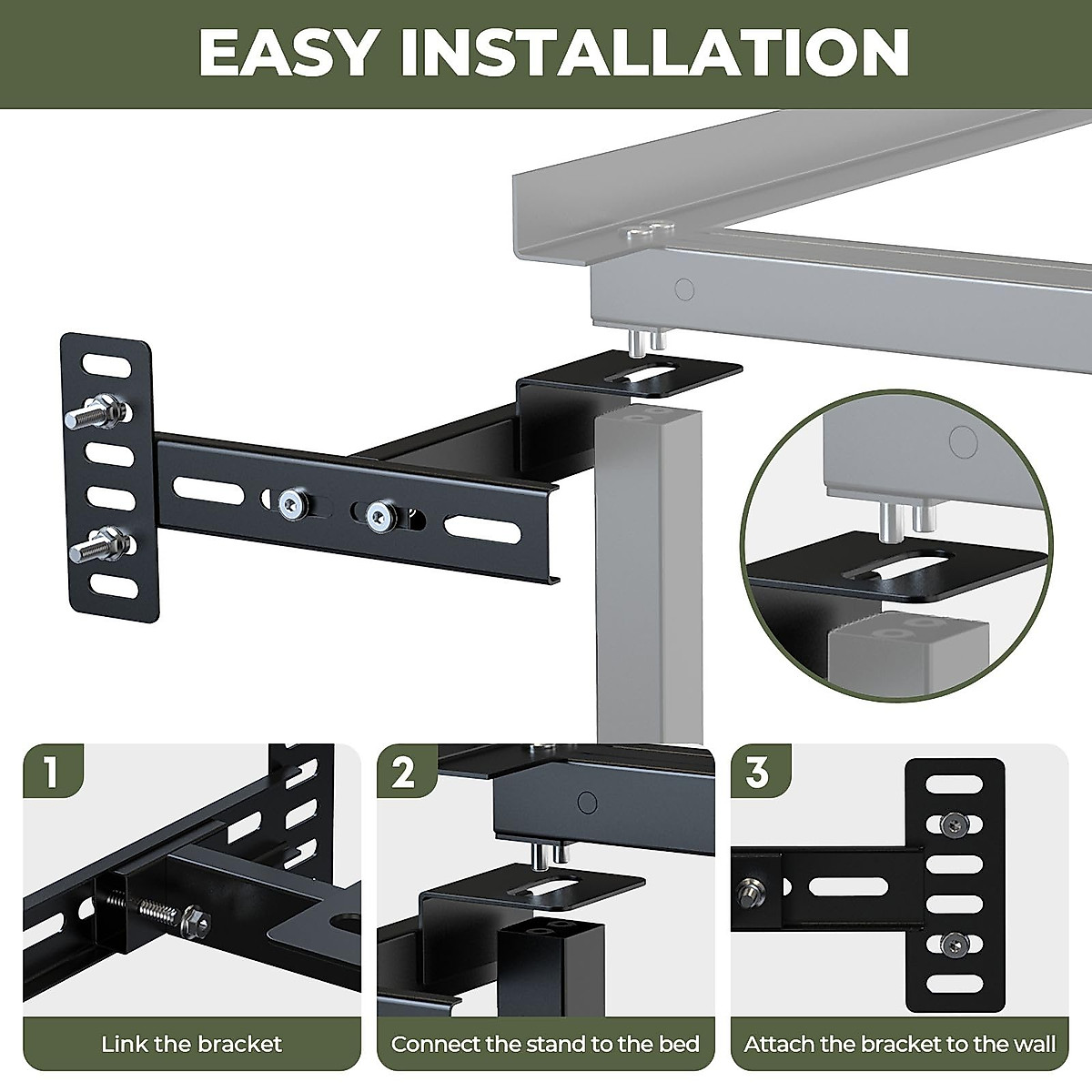 EASY INSTALLATION

1

Link the bracket

2

Connect the stand to the bed

3

Attach the bracket to the wall