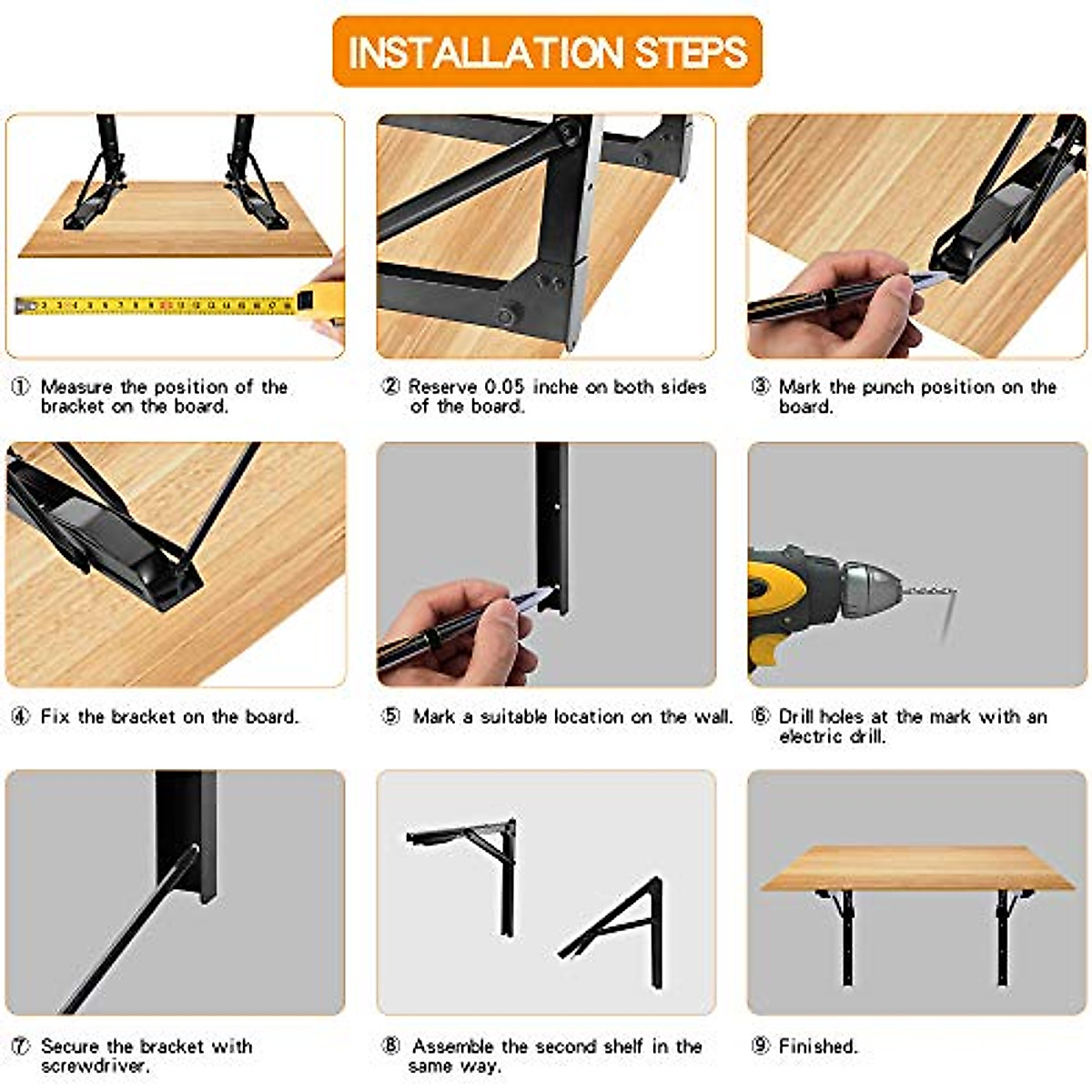 INSTALLATION STEPS

① Measure the position of the bracket on the board.

② Reserve 0.05 inche on both sides of the board.

③ Mark the punch position on the board.

④ Fix the bracket on the board.

⑤ Mark a suitable location on the wall.

⑥ Drill holes at the mark with an electric drill.

⑦ Secure the bracket with screwdriver.

⑧ Assemble the second shelf in the same way.

⑨ Finished.