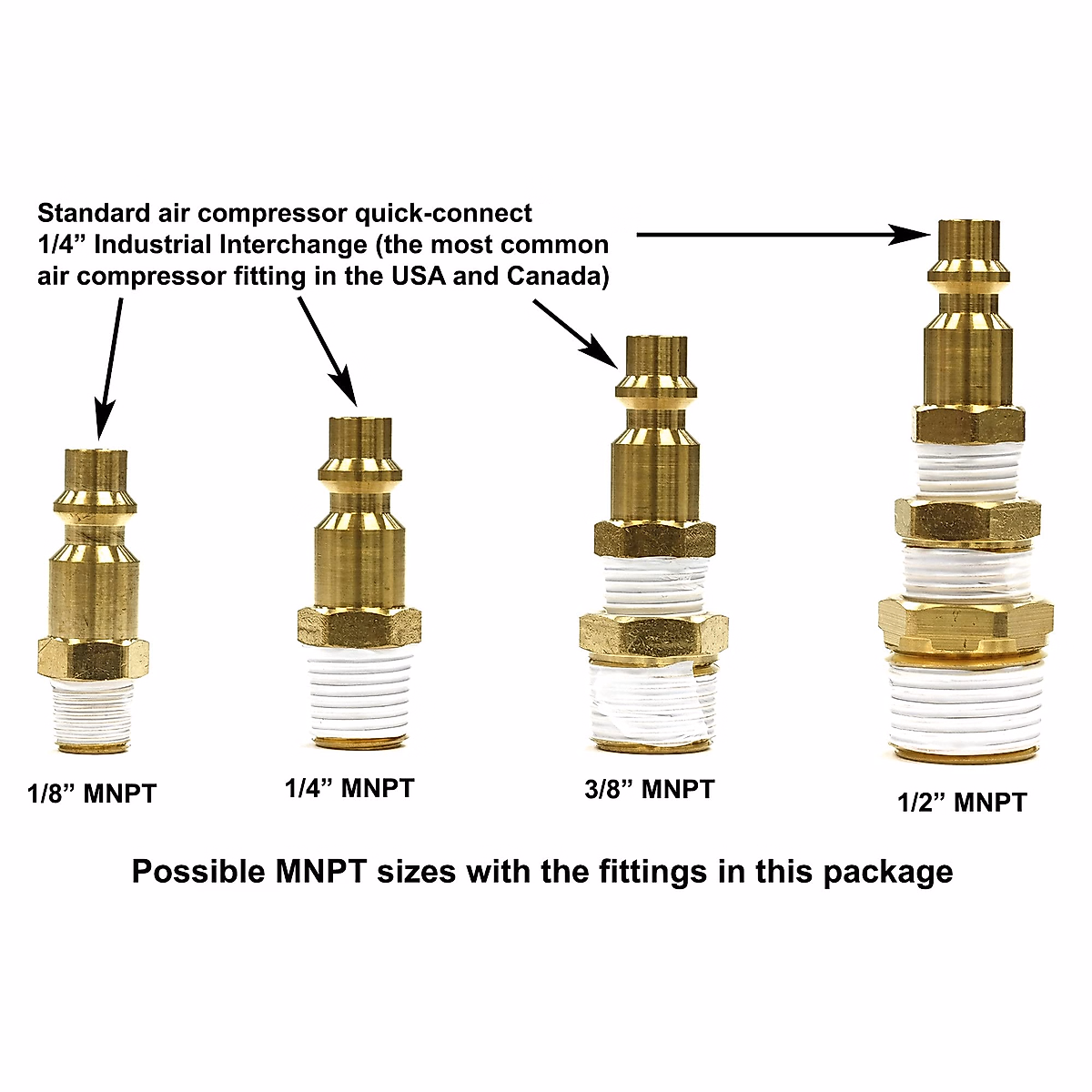 Standard air compressor quick-connect
1/4” Industrial Interchange (the most common air compressor fitting in the USA and Canada)

1/8” MNPT

1/4” MNPT

3/8” MNPT

1/2” MNPT

Possible MNPT sizes with the fittings in this package