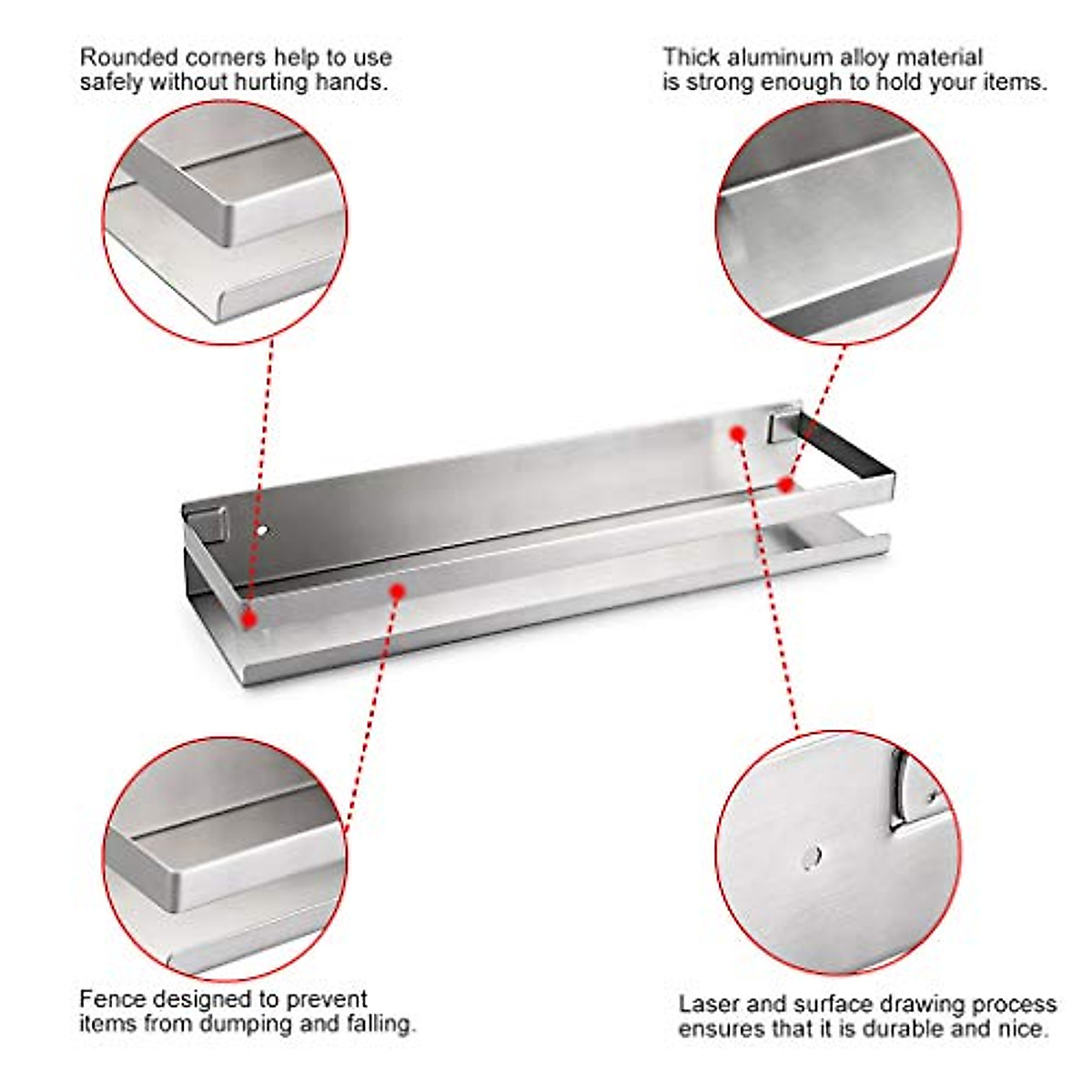 Rounded corners help to use safely without hurting hands.

Thick aluminum alloy material is strong enough to hold your items.

Fence designed to prevent items from dumping and falling.

Laser and surface drawing process ensures that it is durable and nice.