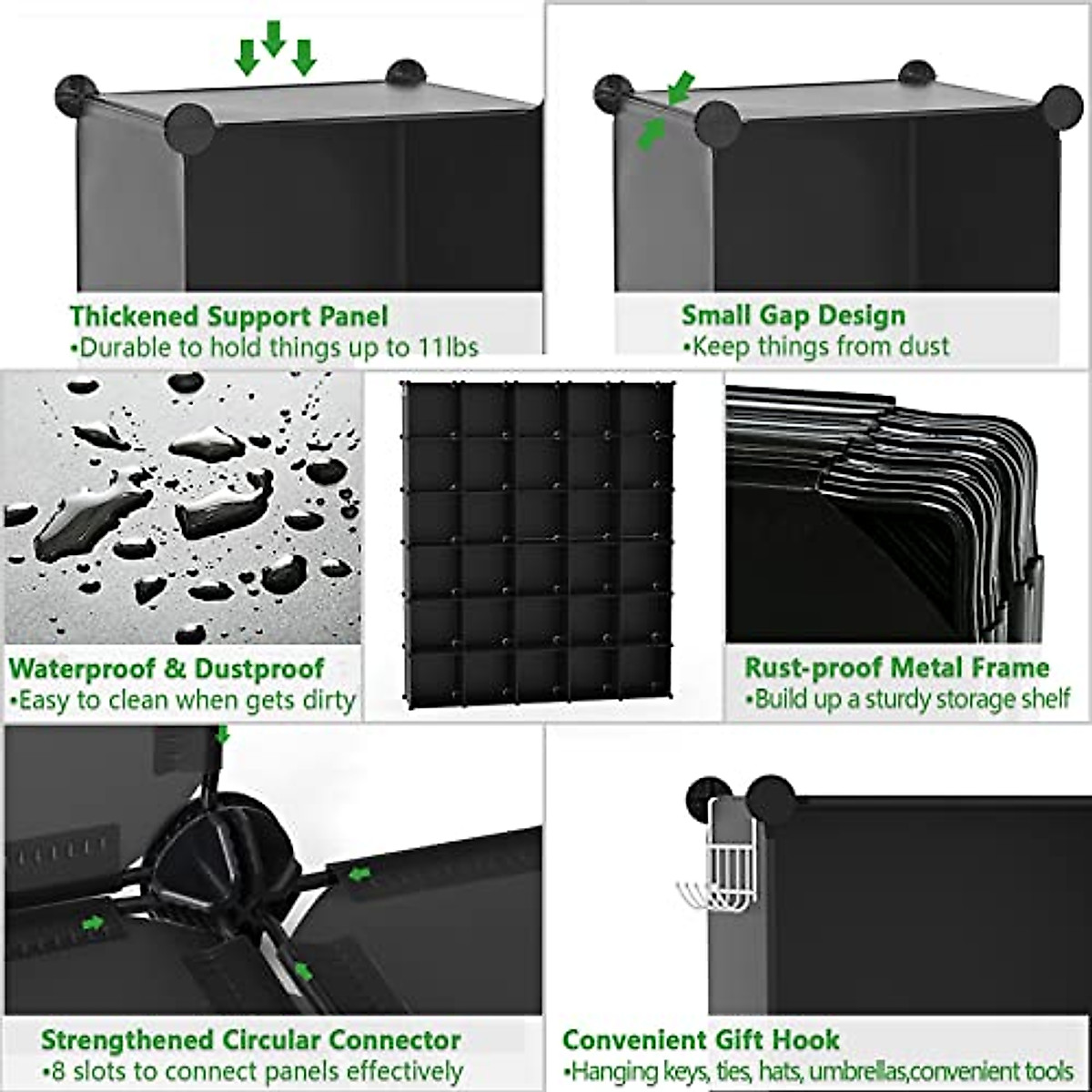 Thickened Support Panel
•Durable to hold things up to 11lbs

Small Gap Design
•Keep things from dust

Waterproof & Dustproof
•Easy to clean when gets dirty

Rust-proof Metal Frame
•Build up a sturdy storage shelf

Strengthened Circular Connector
•8 slots to connect panels effectively

Convenient Gift Hook
•Hanging keys, ties, hats, umbrellas,convenient tools