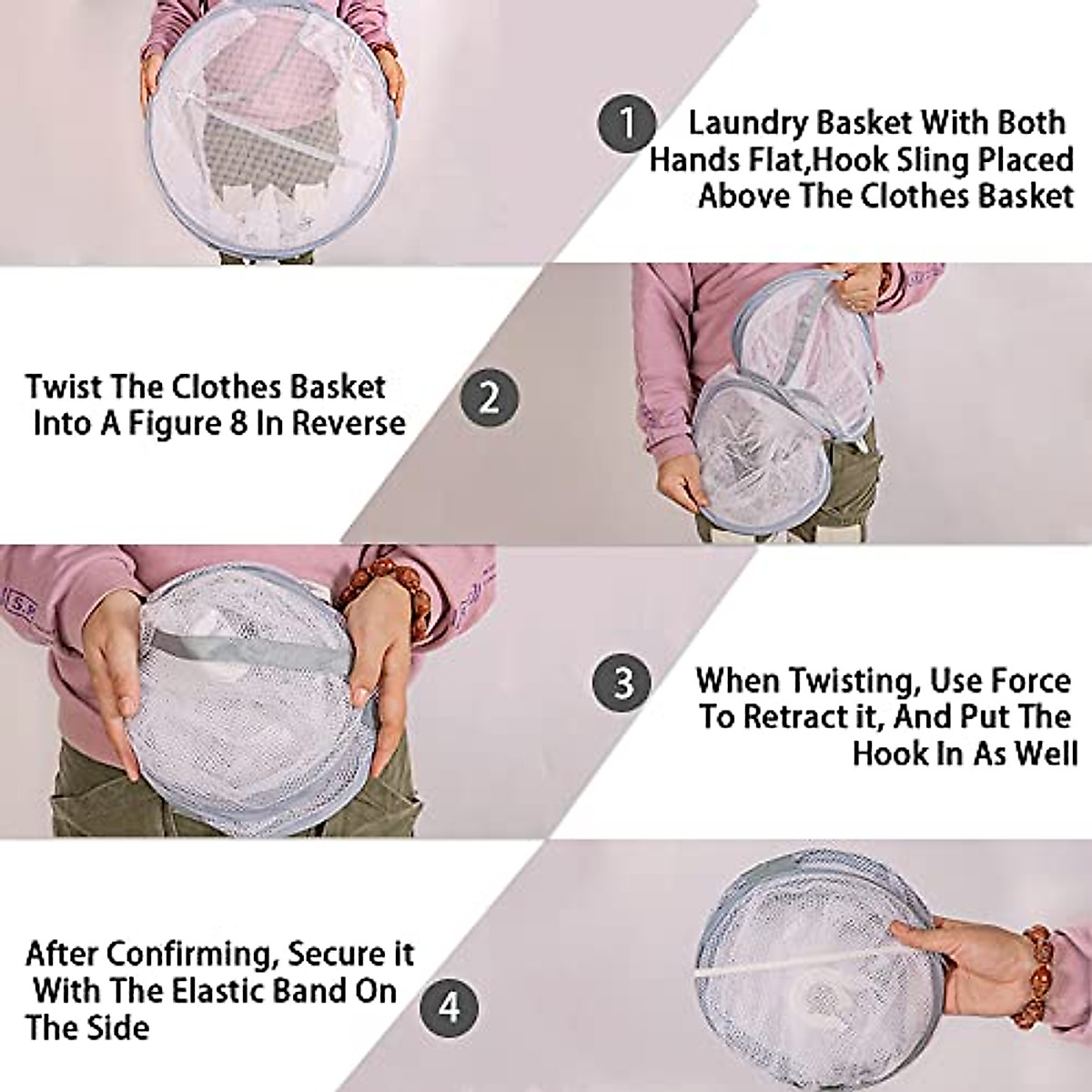 1 Laundry Basket With Both Hands Flat,Hook Sling Placed Above The Clothes Basket

Twist The Clothes Basket Into A Figure 8 In Reverse

2

3 When Twisting, Use Force To Retract it, And Put The Hook In As Well

After Confirming, Secure it With The Elastic Band On The Side

4