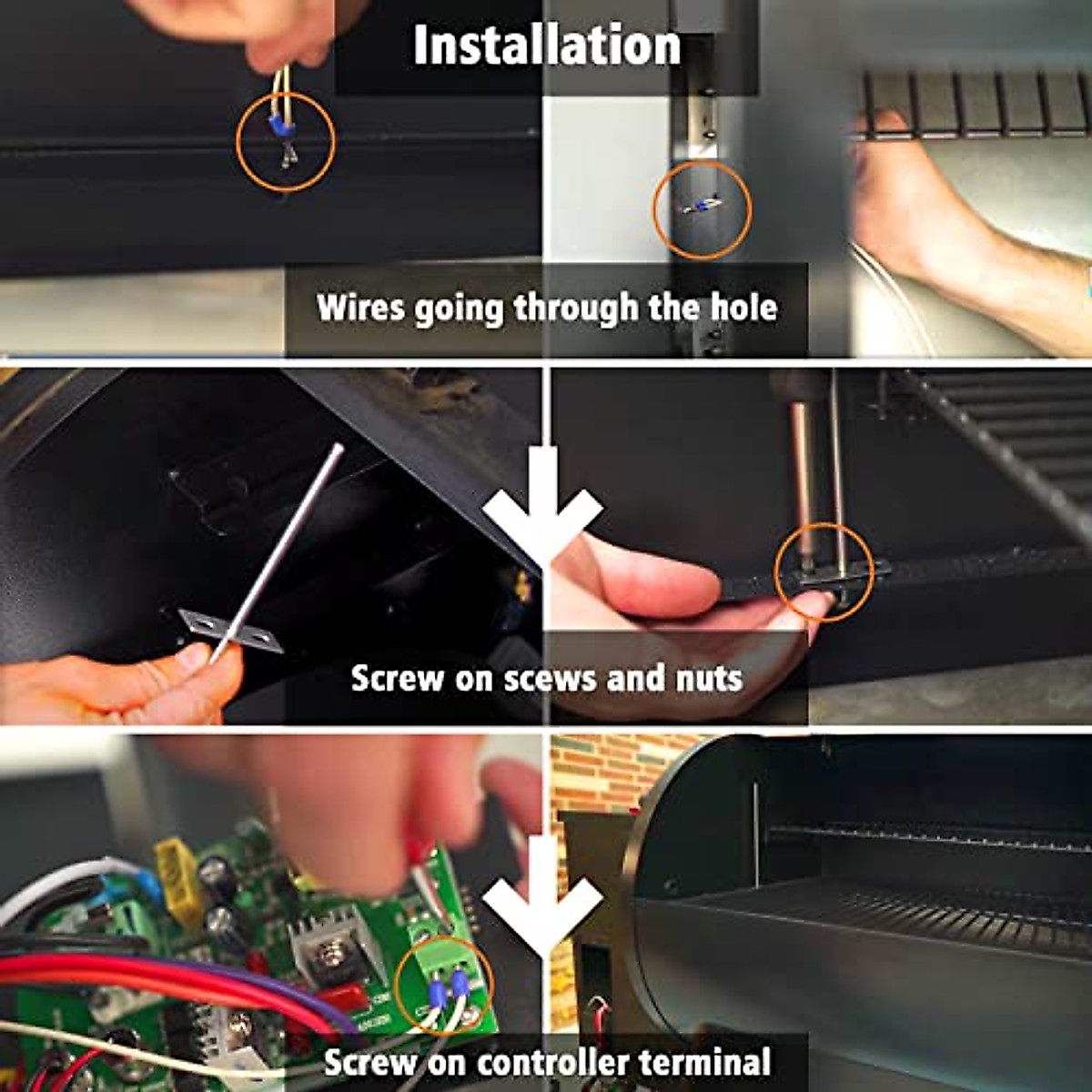 Installation

Wires going through the hole

Screw on scews and nuts

Screw on controller terminal