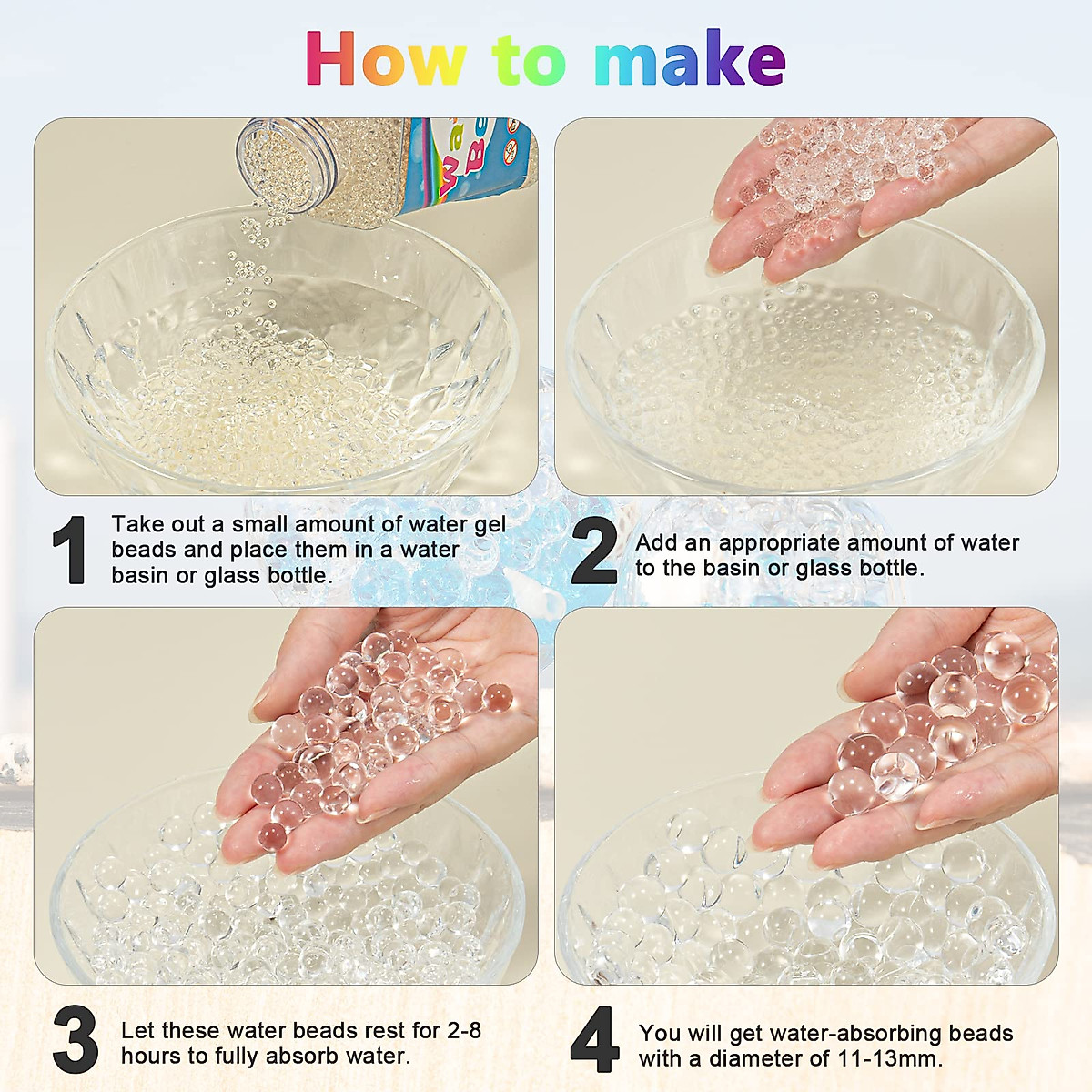 How to make

1 Take out a small amount of water gel beads and place them in a water basin or glass bottle.

2 Add an appropriate amount of water to the basin or glass bottle.

3 Let these water beads rest for 2-8 hours to fully absorb water.

4 You will get water-absorbing beads with a diameter of 11-13mm.