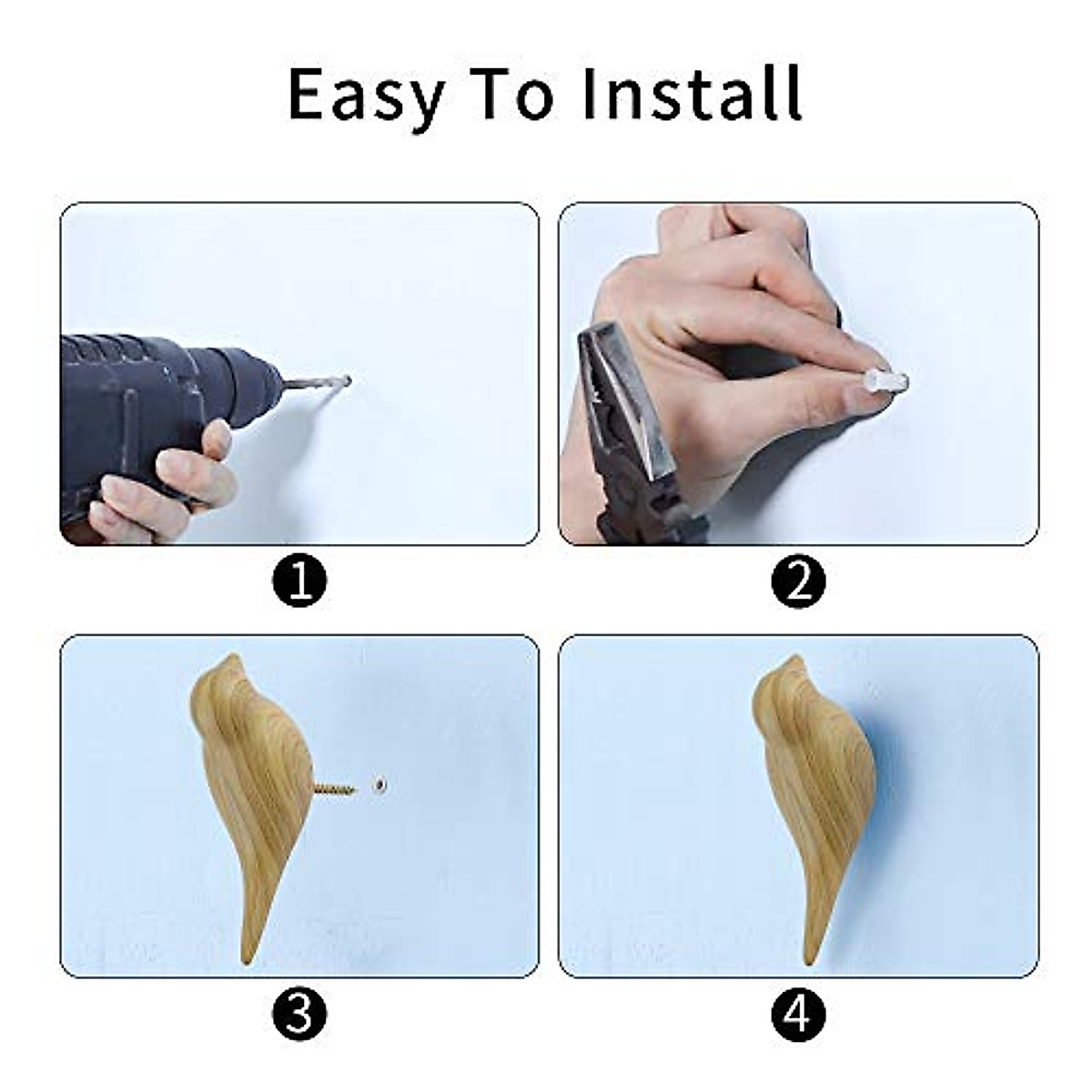 Easy To Install

1

2

3

4