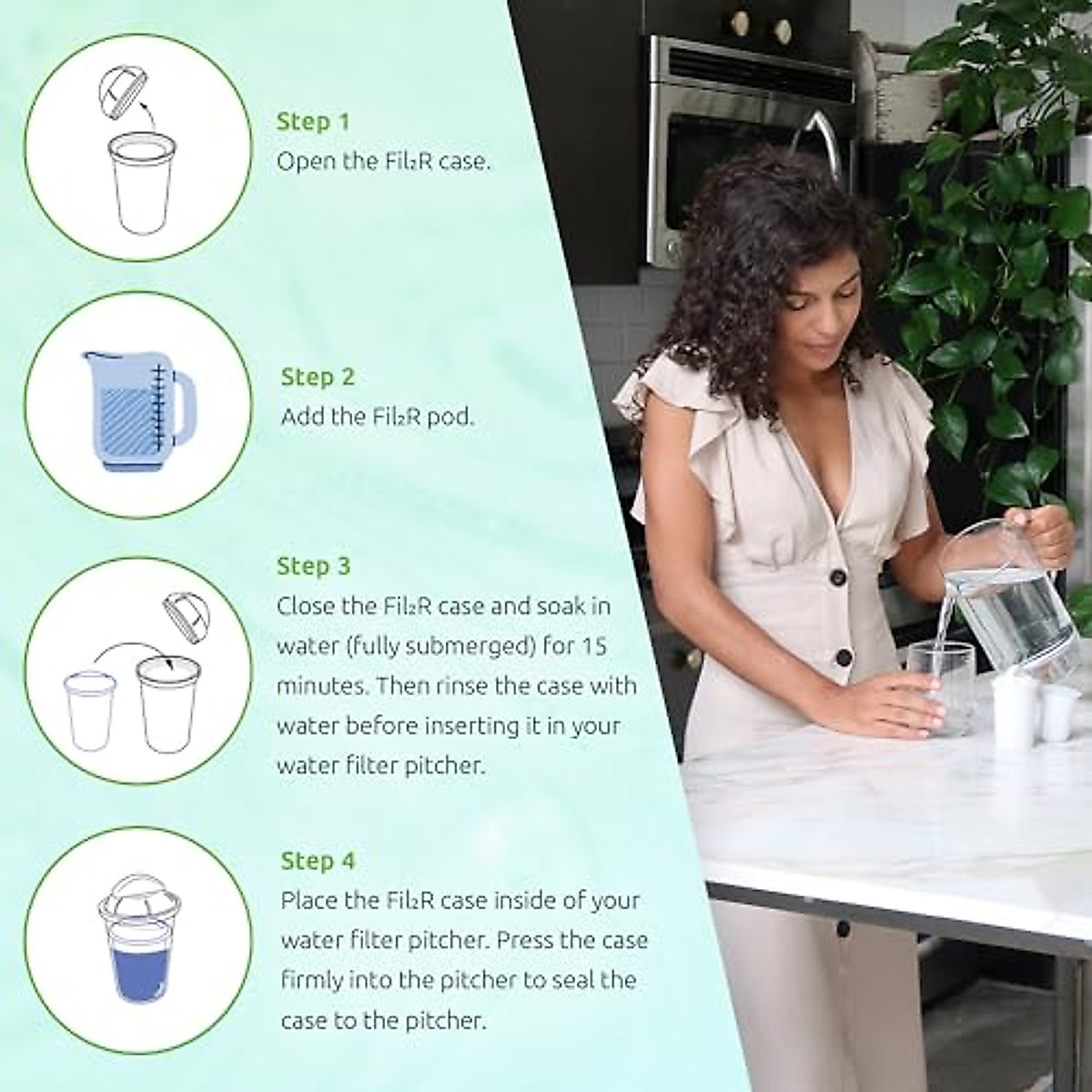 Step 1
Open the Fil2R case.

Step 2
Add the Fil2R pod.

Step 3
Close the Fil2R case and soak in water (fully submerged) for 15 minutes. Then rinse the case with water before inserting it in your water filter pitcher.

Step 4
Place the Fil2R case inside of your water filter pitcher. Press the case firmly into the pitcher to seal the case to the pitcher.