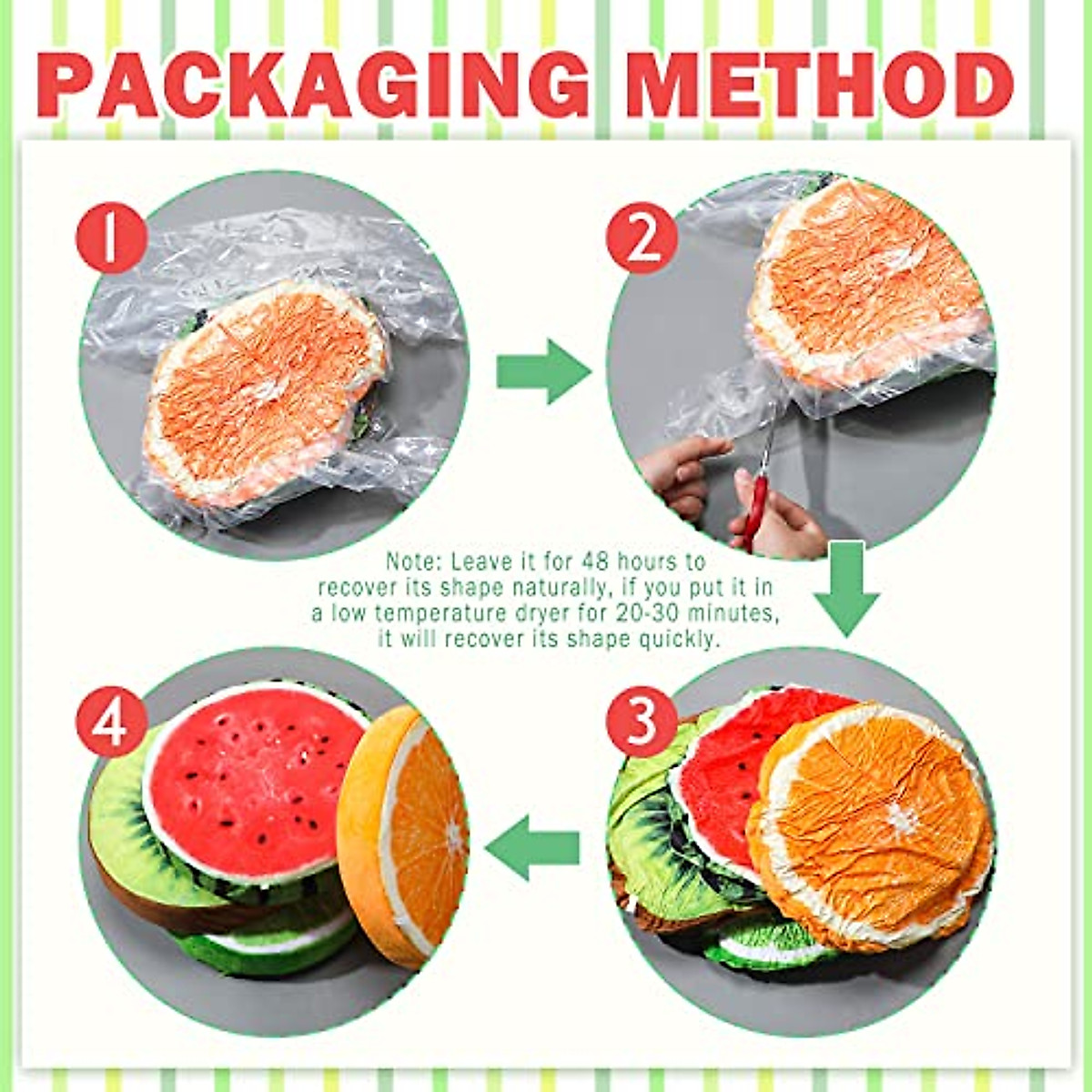 PACKAGING METHOD

1

2

Note: Leave it for 48 hours to recover its shape naturally, if you put it in a low temperature dryer for 20-30 minutes, it will recover its shape quickly.

4

3