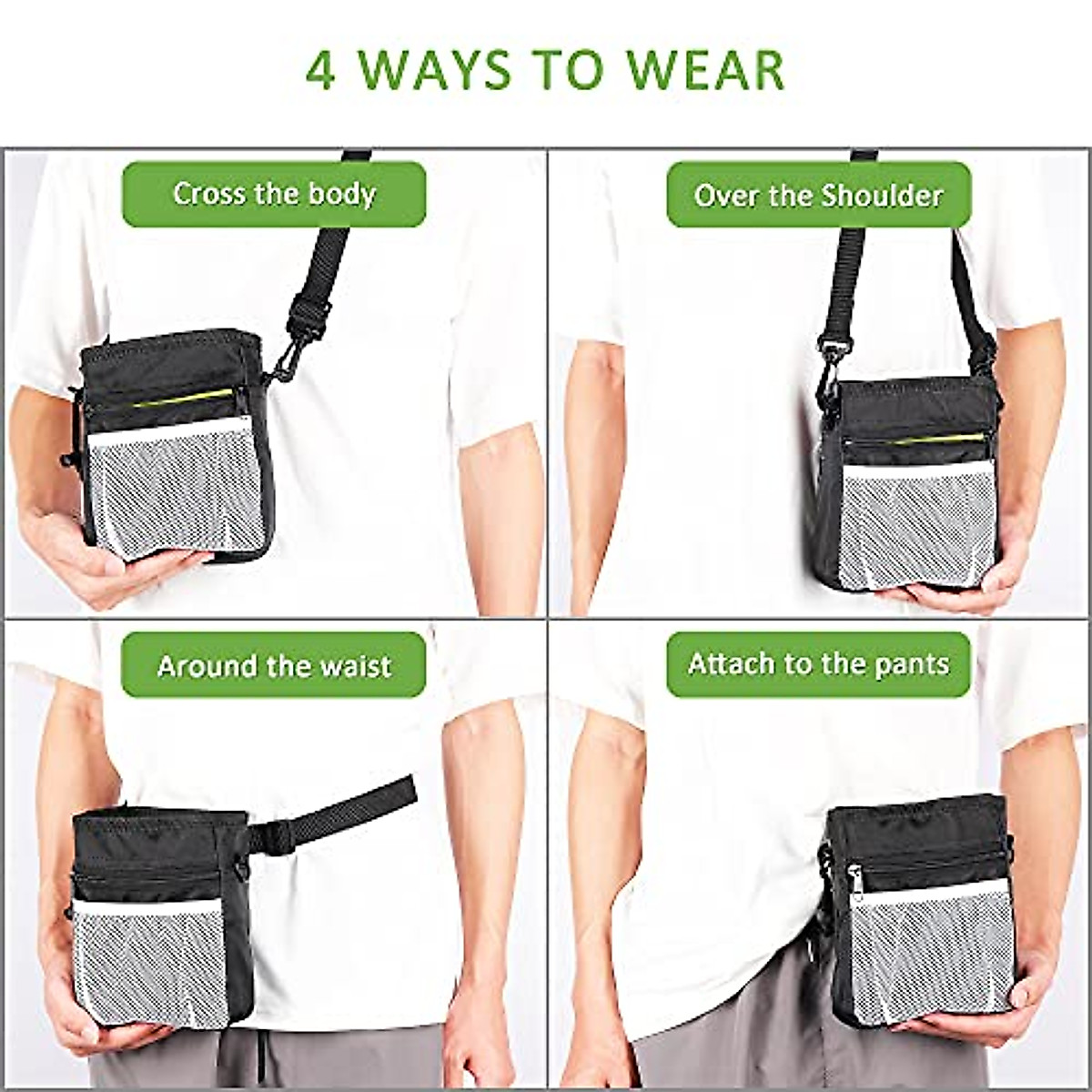 4 WAYS TO WEAR

Cross the body

Over the Shoulder

Around the waist

Attach to the pants