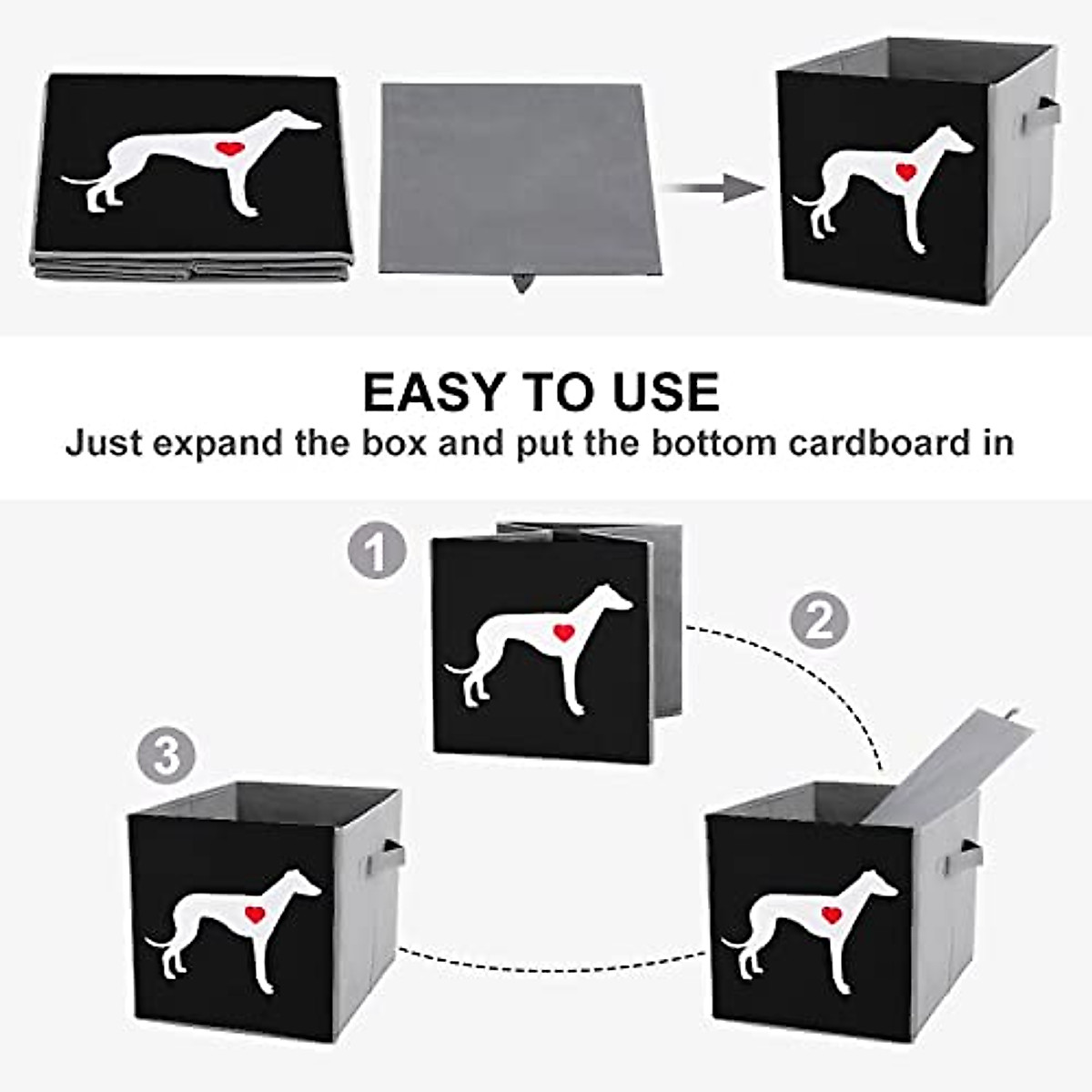 EASY TO USE
Just expand the box and put the bottom cardboard in

1

2

3