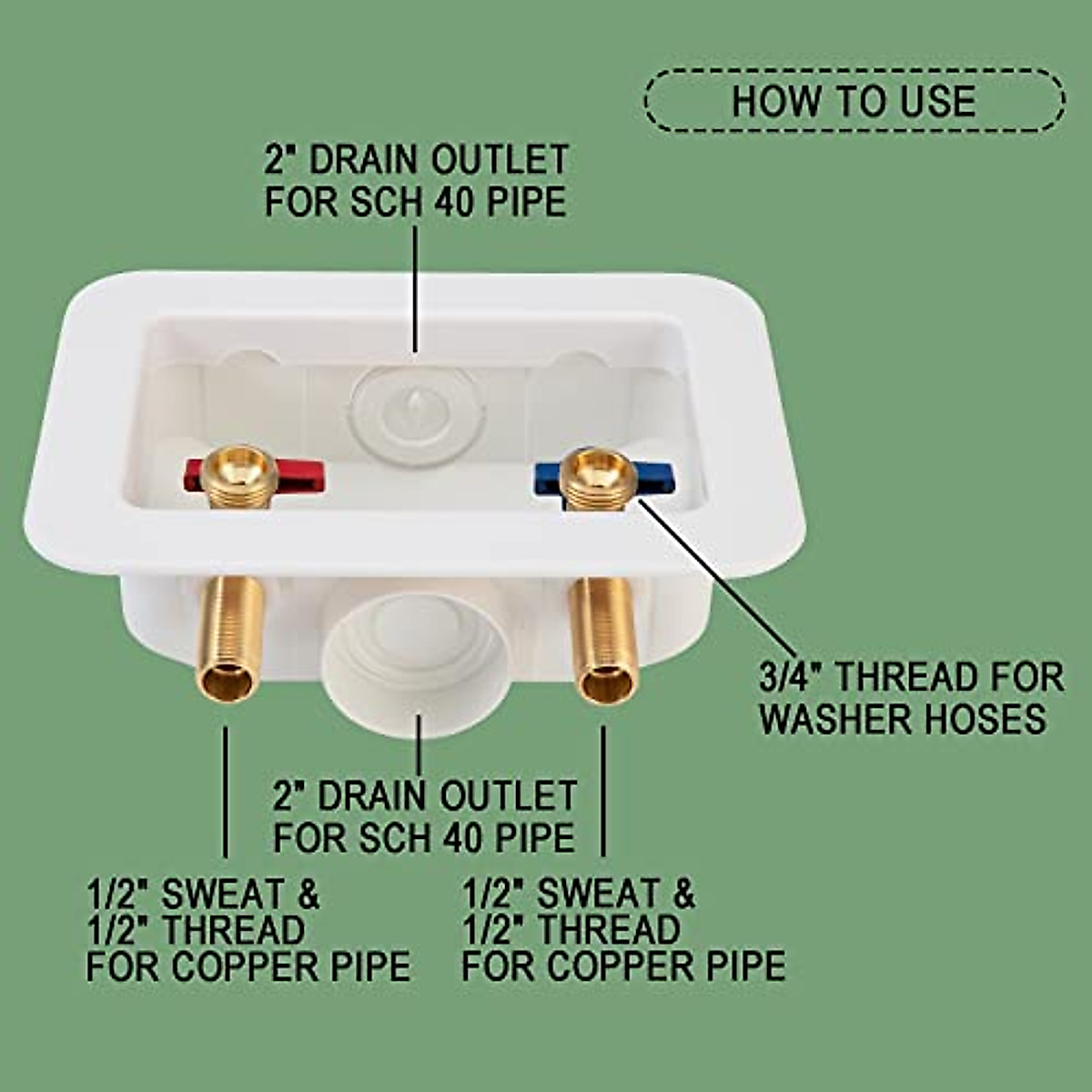 HOW TO USE

2" DRAIN OUTLET
FOR SCH 40 PIPE

3/4" THREAD FOR
WASHER HOSES

2" DRAIN OUTLET
FOR SCH 40 PIPE

1/2" SWEAT &
1/2" THREAD
FOR COPPER PIPE

1/2" SWEAT &
1/2" THREAD
FOR COPPER PIPE