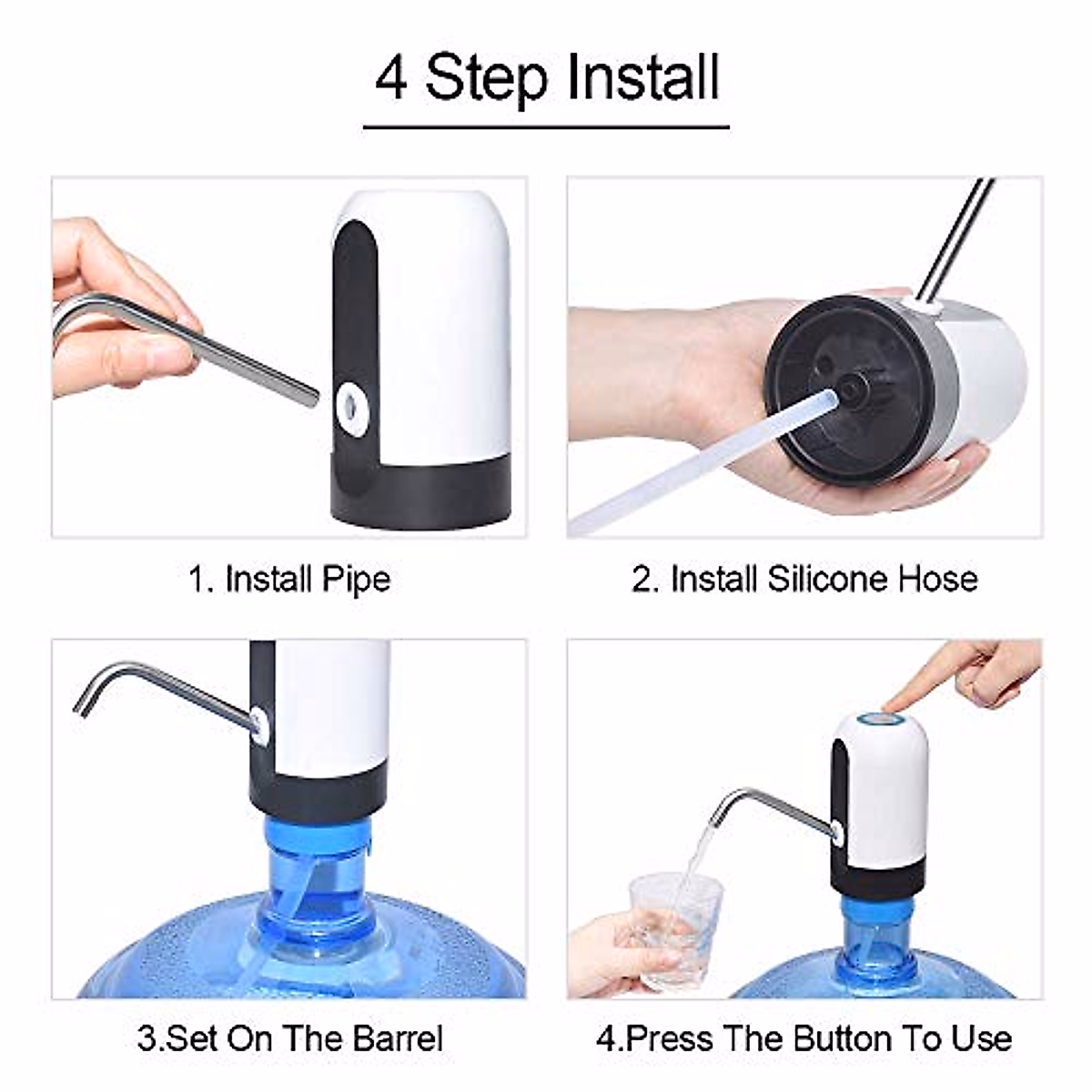 4 Step Install

1. Install Pipe

2. Install Silicone Hose

3.Set On The Barrel

4.Press The Button To Use