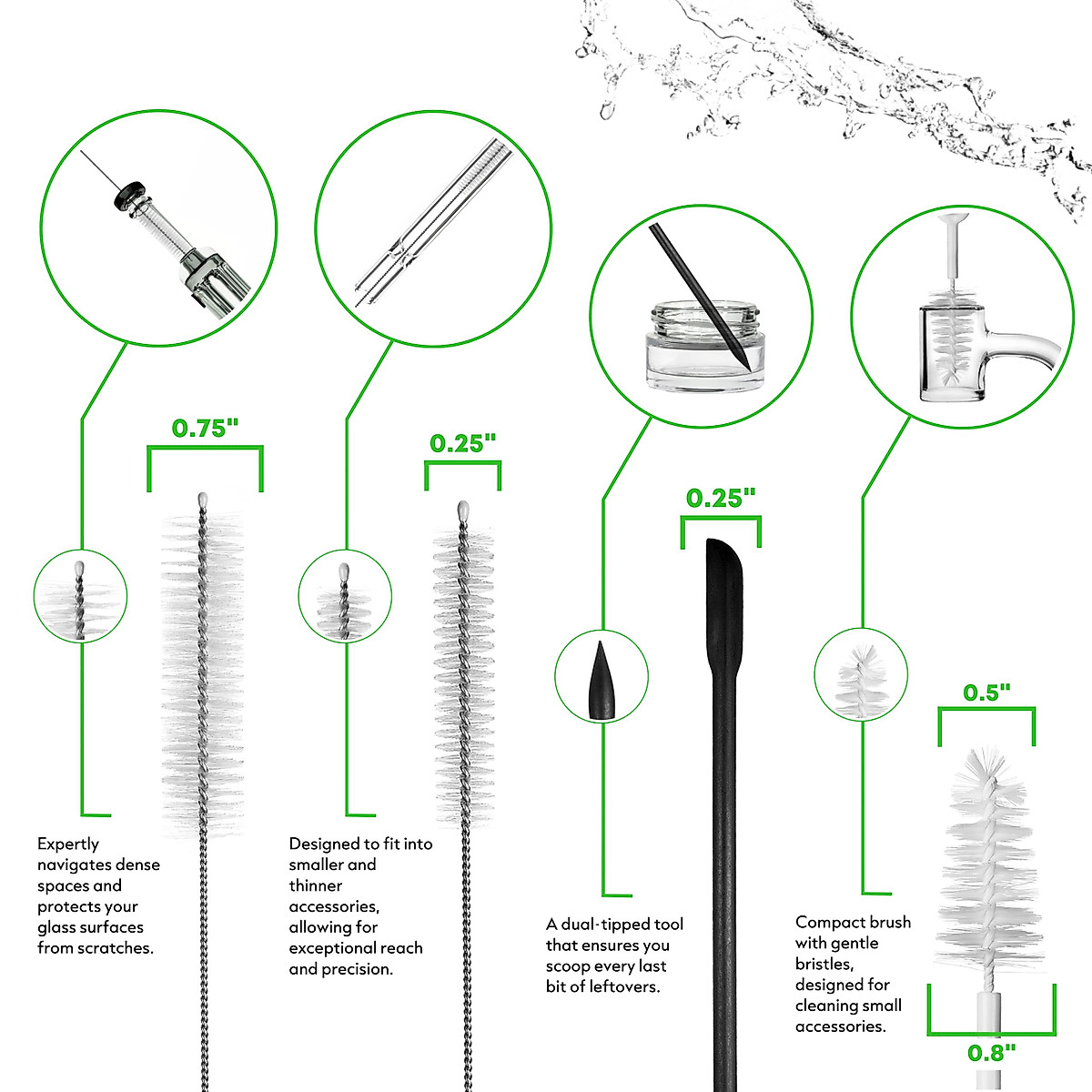 0.75"

Expertly navigates dense spaces and protects your glass surfaces from scratches.

0.25"

Designed to fit into smaller and thinner accessories, allowing for exceptional reach and precision.

0.25"

A dual-tipped tool that ensures you scoop every last bit of leftovers.

0.5"

Compact brush with gentle bristles, designed for cleaning small accessories.

0.8"