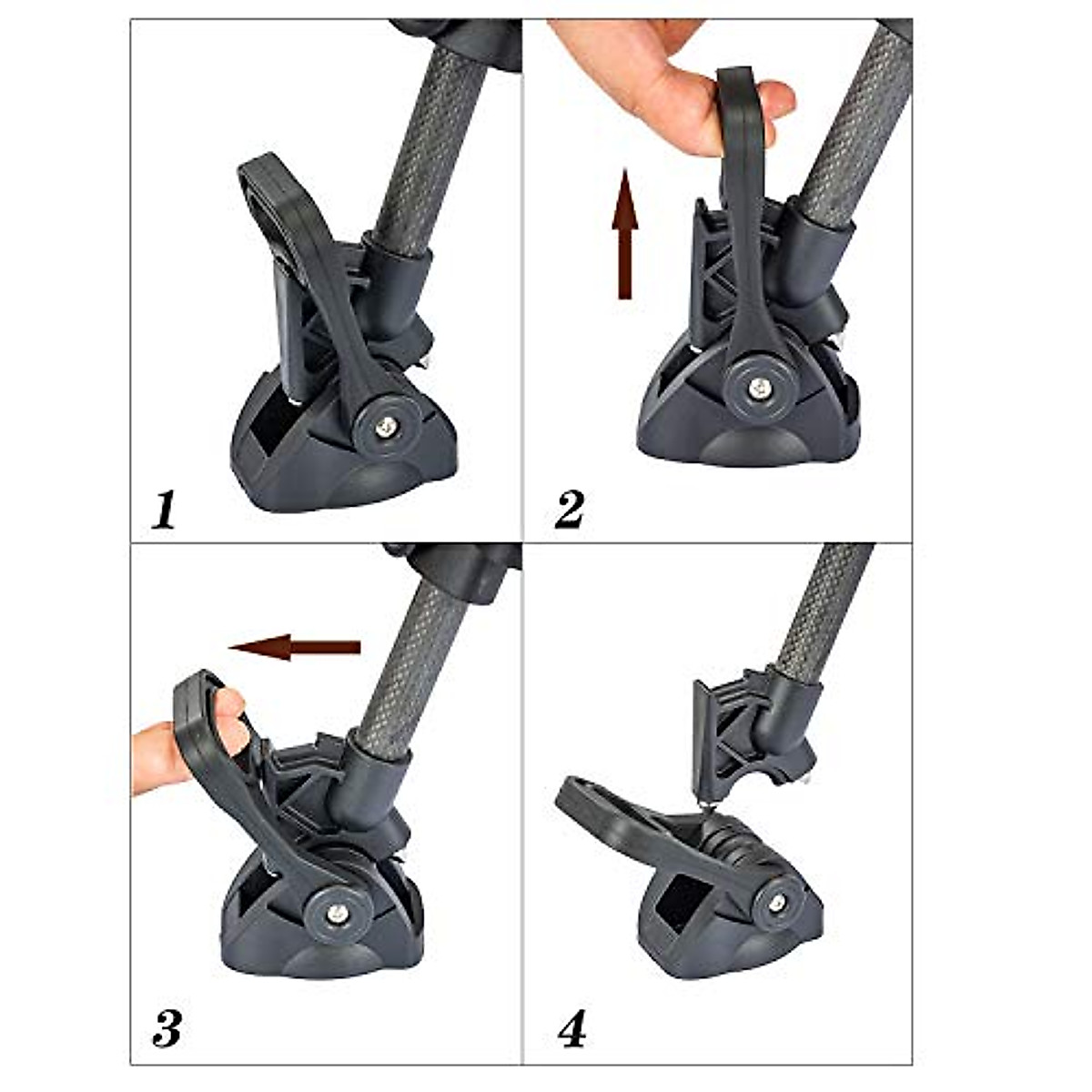 1

2

3

4