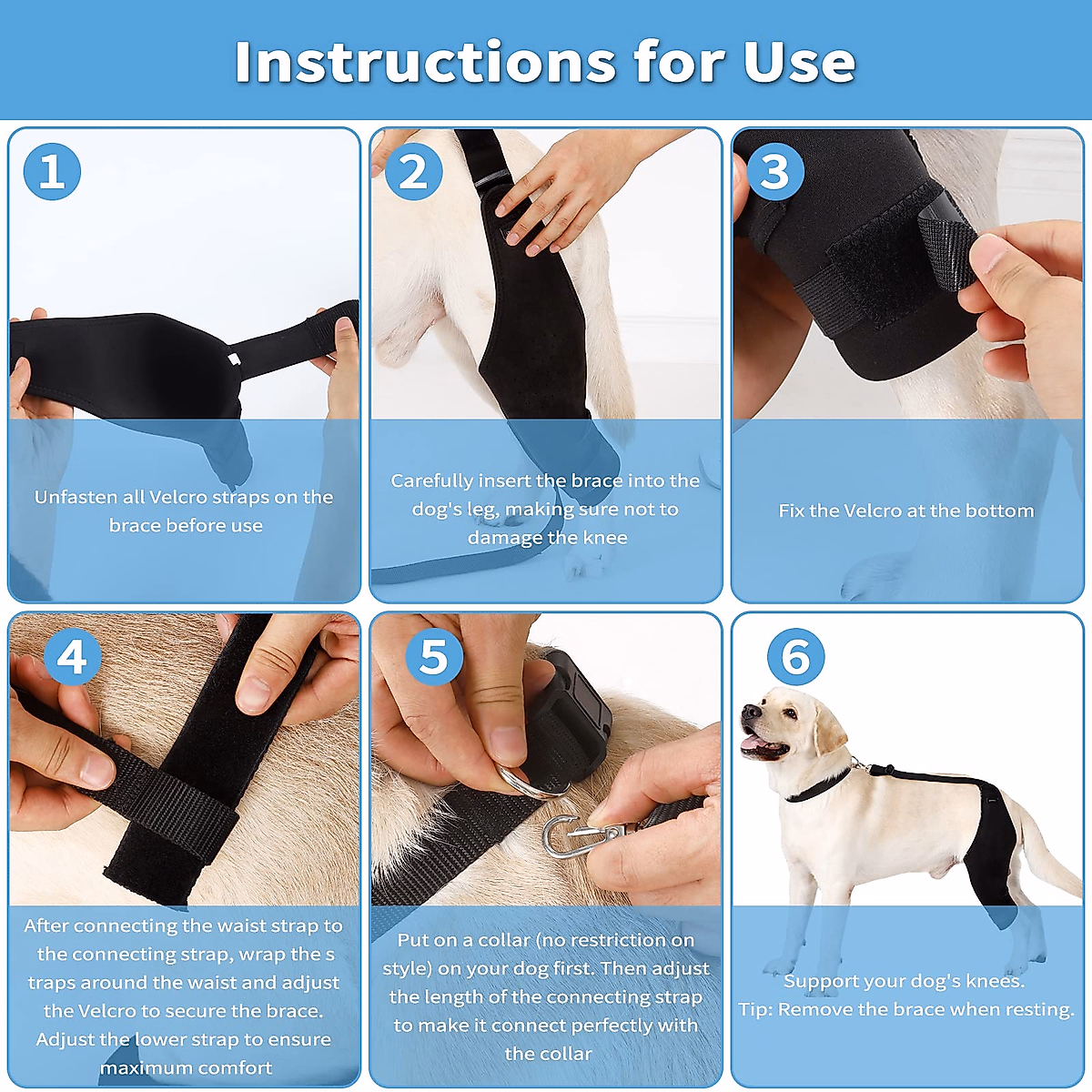 Instructions for Use

1

Unfasten all Velcro straps on the brace before use

2

Carefully insert the brace into the dog's leg, making sure not to damage the knee

3

Fix the Velcro at the bottom

4

After connecting the waist strap to the connecting strap, wrap the s traps around the waist and adjust the Velcro to secure the brace. Adjust the lower strap to ensure maximum comfort

5

Put on a collar (no restriction on style) on your dog first. Then adjust the length of the connecting strap to make it connect perfectly with the collar

6

Support your dog's knees.
Tip: Remove the brace when resting.