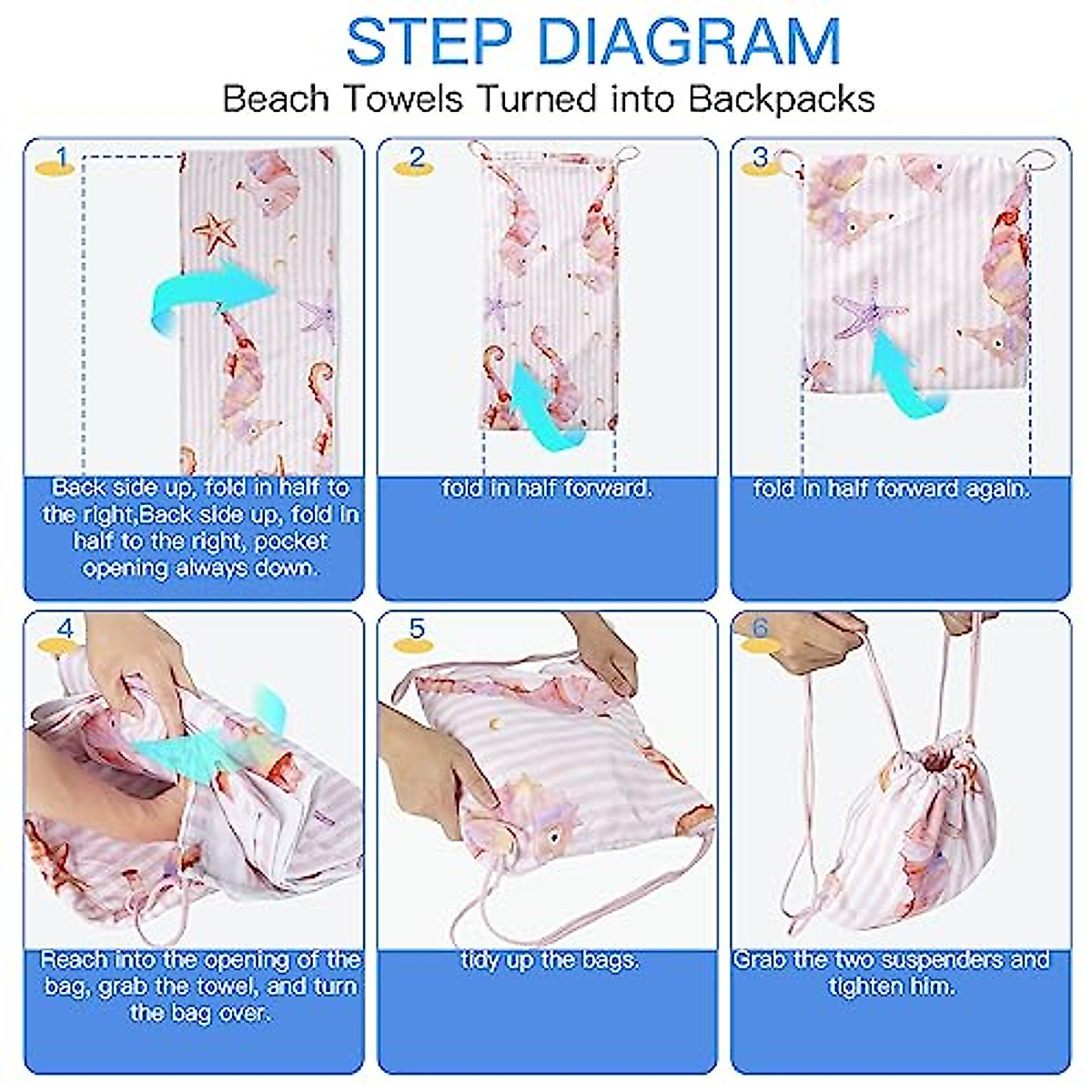 STEP DIAGRAM
Beach Towels Turned into Backpacks

1
Back side up, fold in half to the right,Back side up, fold in half to the right, pocket opening always down.

2
fold in half forward.

3
fold in half forward again.

4
Reach into the opening of the bag, grab the towel, and turn the bag over.

5
tidy up the bags.

6
Grab the two suspenders and tighten him.