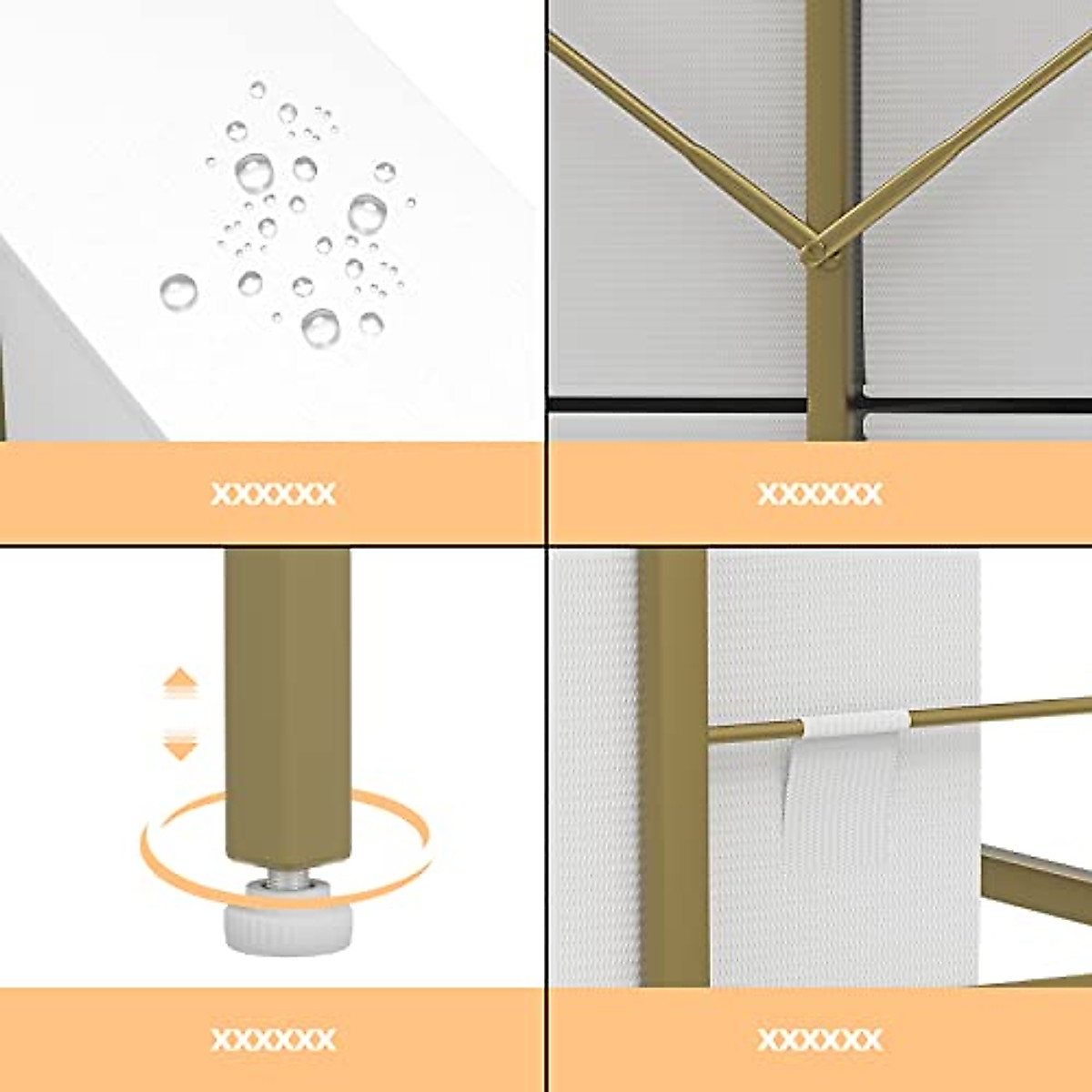 XXXXXX

XXXXXX

XXXXXX

XXXXXX