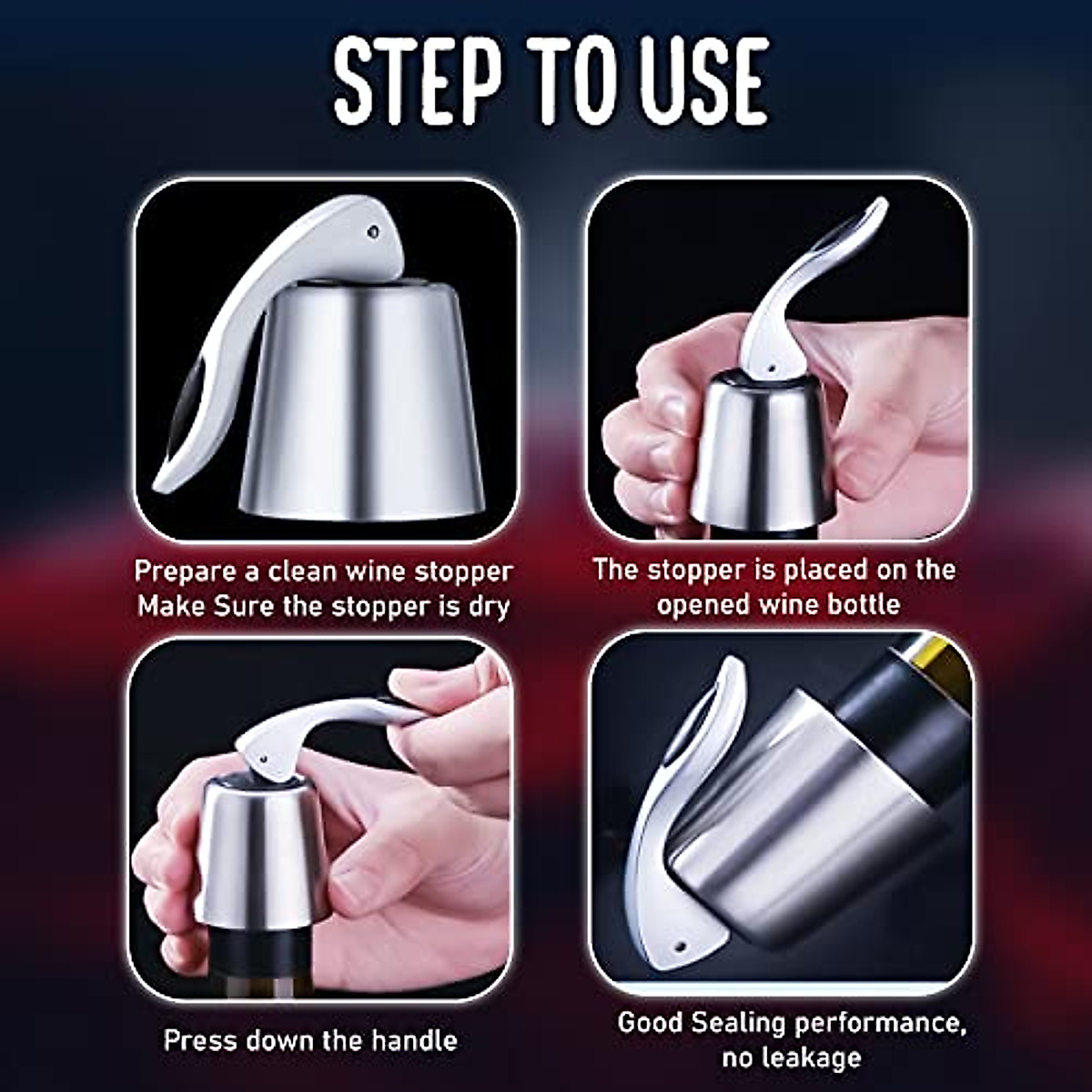 STEP TO USE

Prepare a clean wine stopper
Make Sure the stopper is dry

The stopper is placed on the opened wine bottle

Press down the handle

Good Sealing performance, no leakage