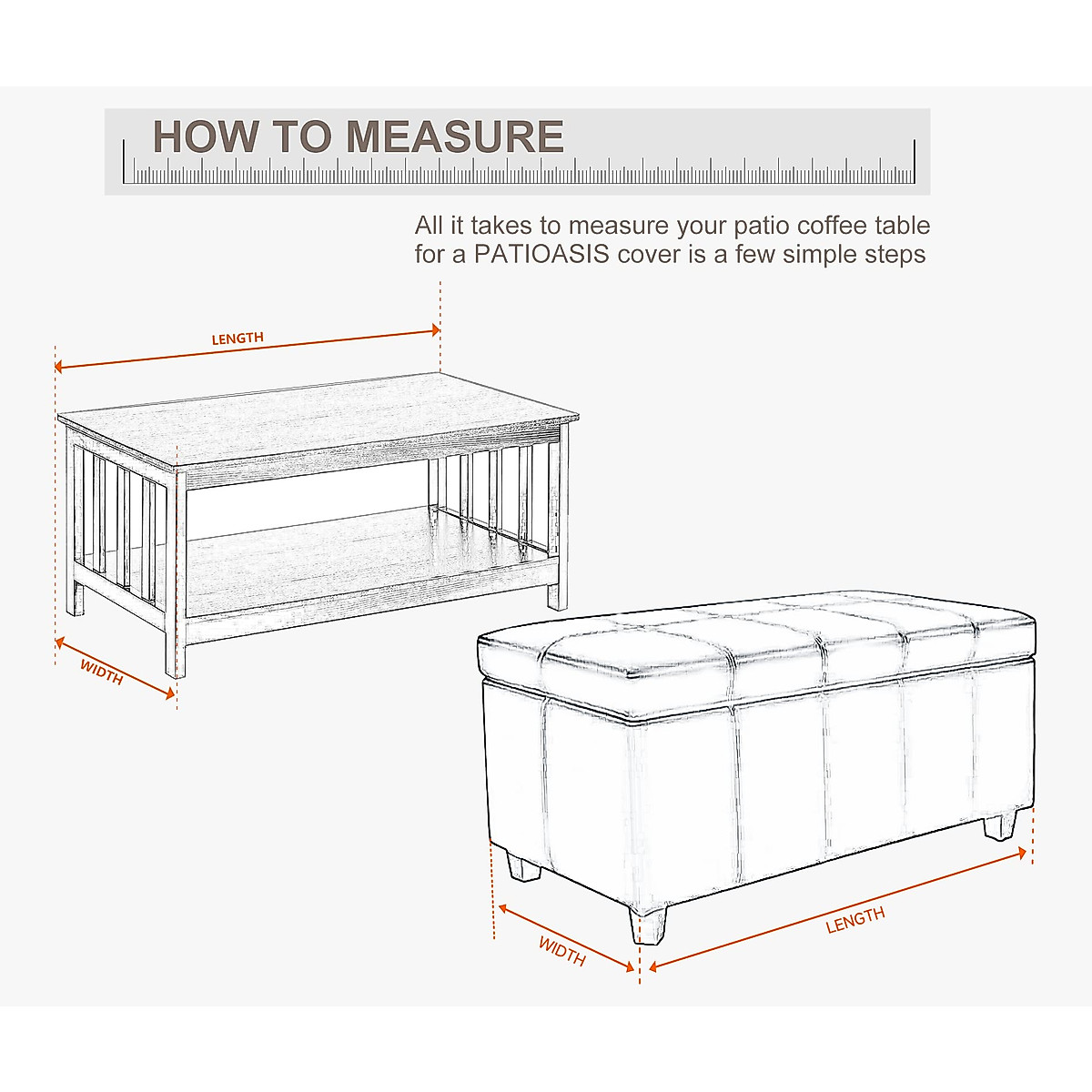 HOW TO MEASURE

All it takes to measure your patio coffee table for a PATIOASIS cover is a few simple steps

LENGTH

WIDTH

WIDTH

LENGTH