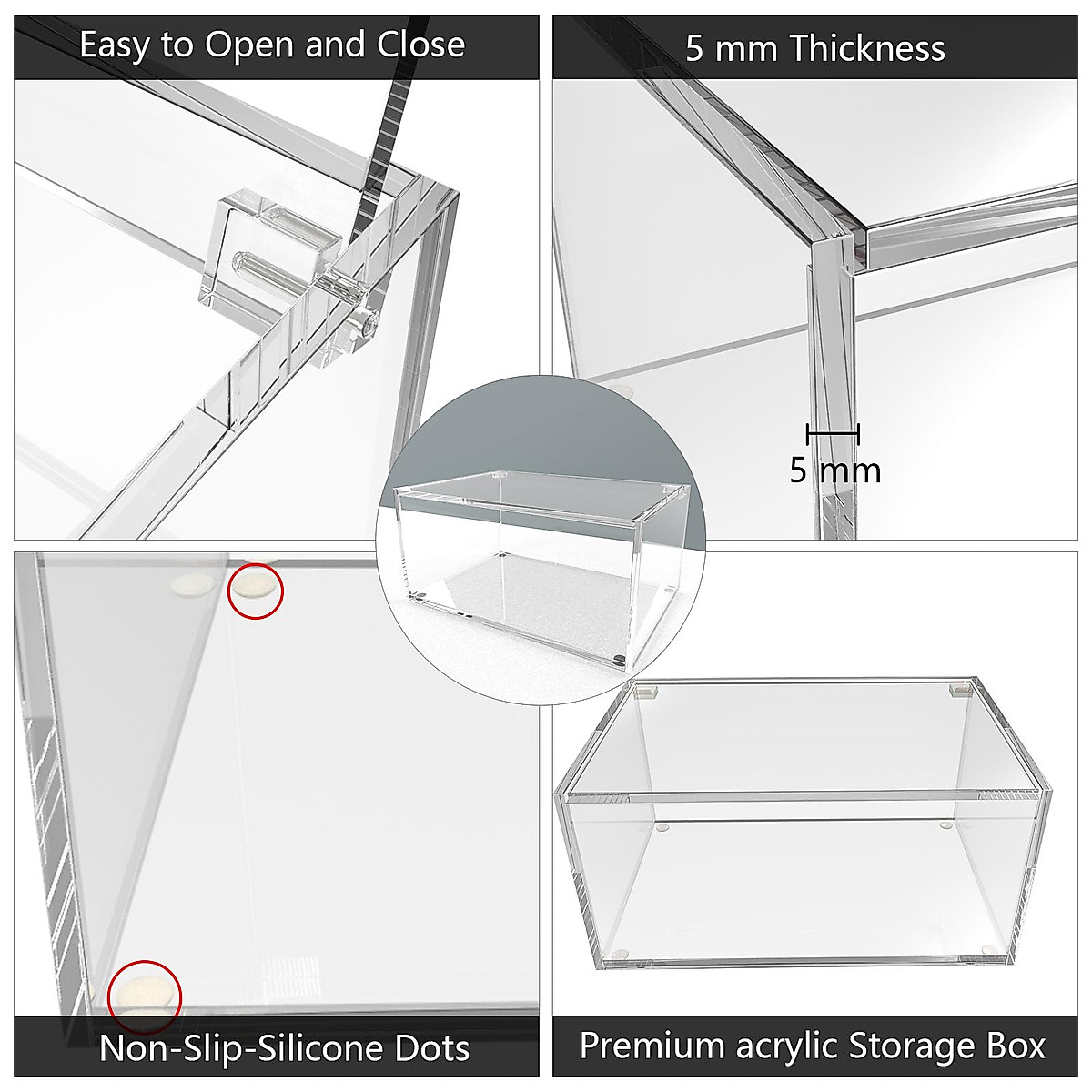 Easy to Open and Close

5 mm Thickness

5 mm

Non-Slip-Silicone Dots

Premium acrylic Storage Box