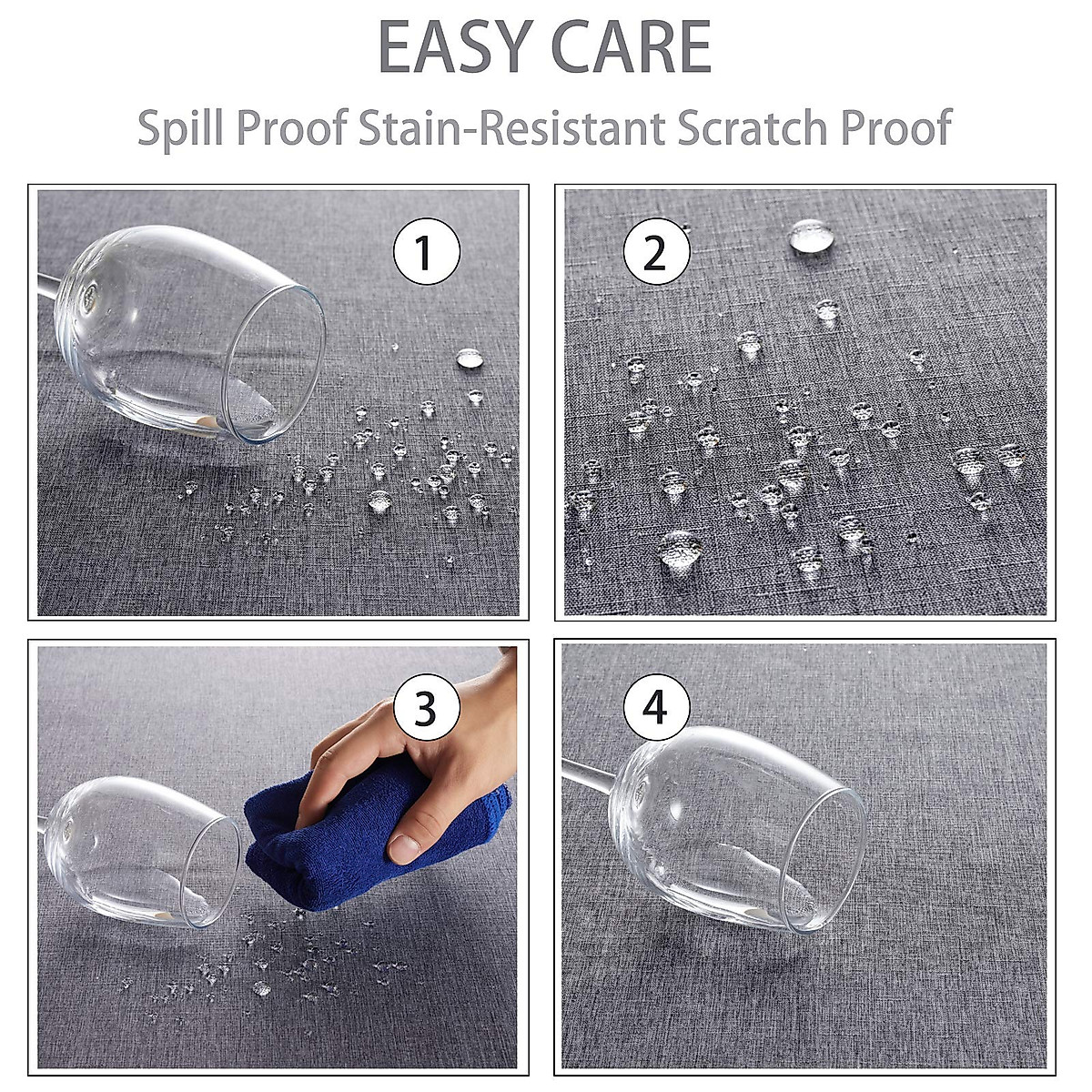 EASY CARE

Spill Proof Stain-Resistant Scratch Proof

1

2

3

4