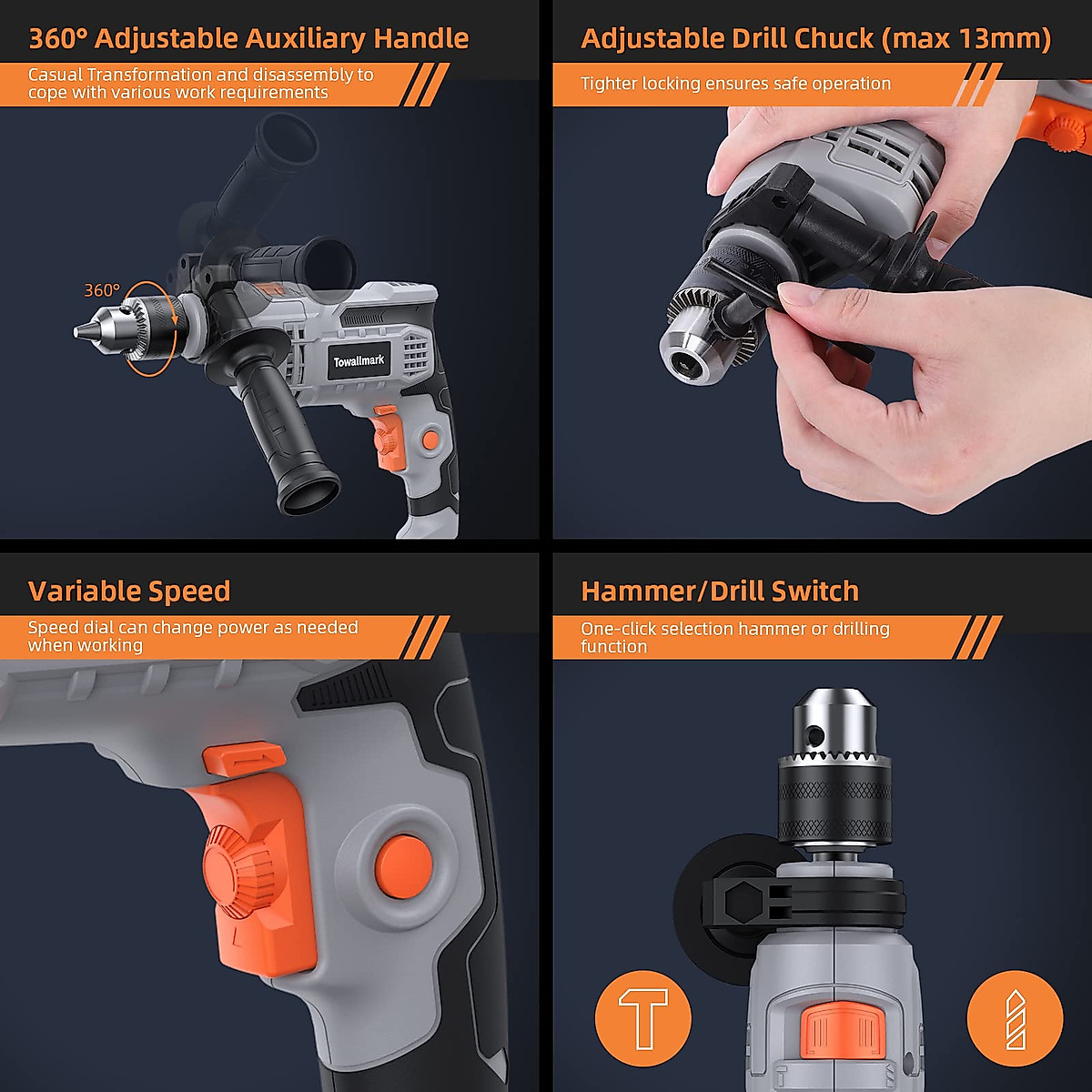 360° Adjustable Auxiliary Handle

Casual Transformation and disassembly to cope with various work requirements

360°

Towallmark

Adjustable Drill Chuck (max 13mm)

Tighter locking ensures safe operation

Variable Speed

Speed dial can change power as needed when working

Hammer/Drill Switch

One-click selection hammer or drilling function