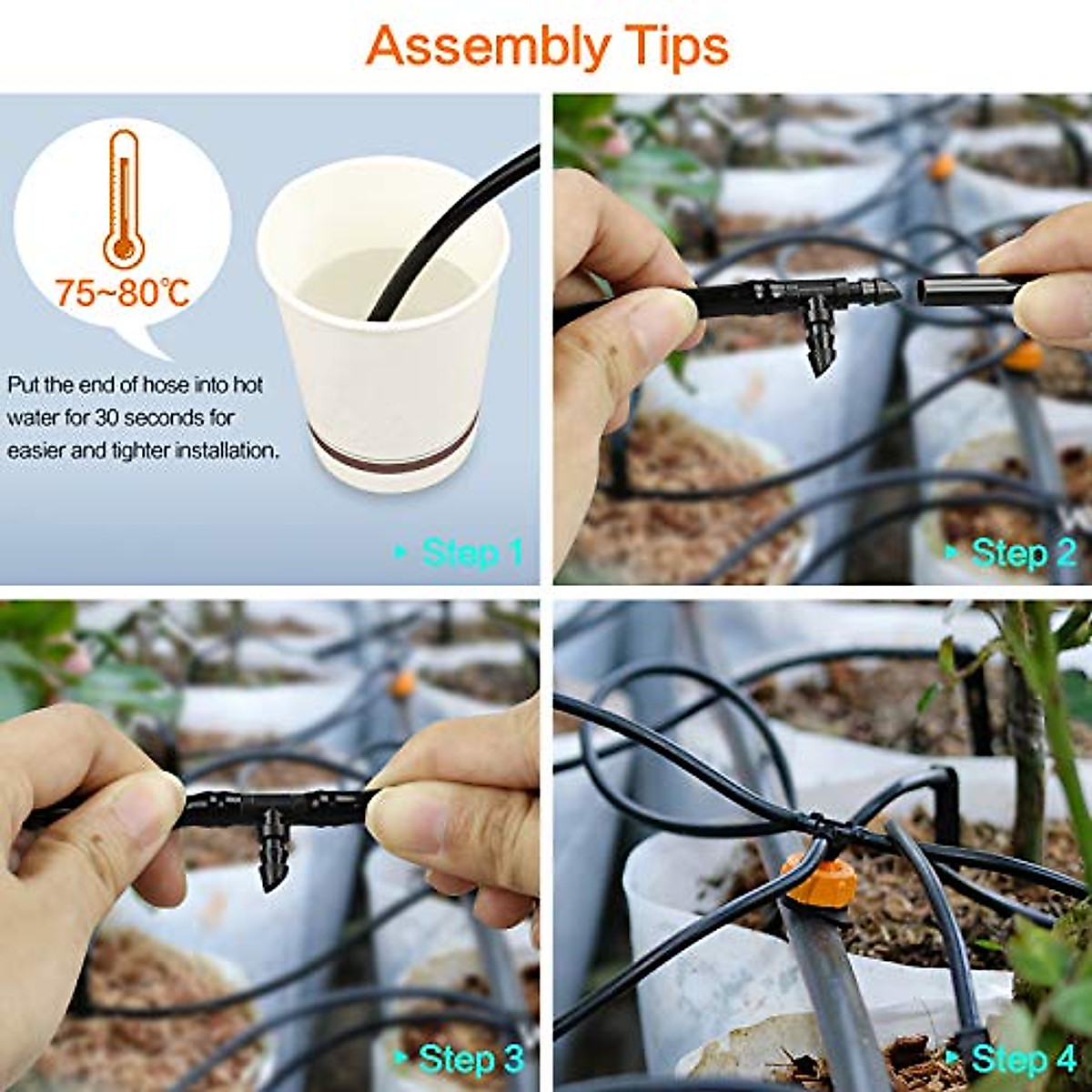 Assembly Tips

75~80℃

Put the end of hose into hot water for 30 seconds for easier and tighter installation.

Step 1

Step 2

Step 3

Step 4