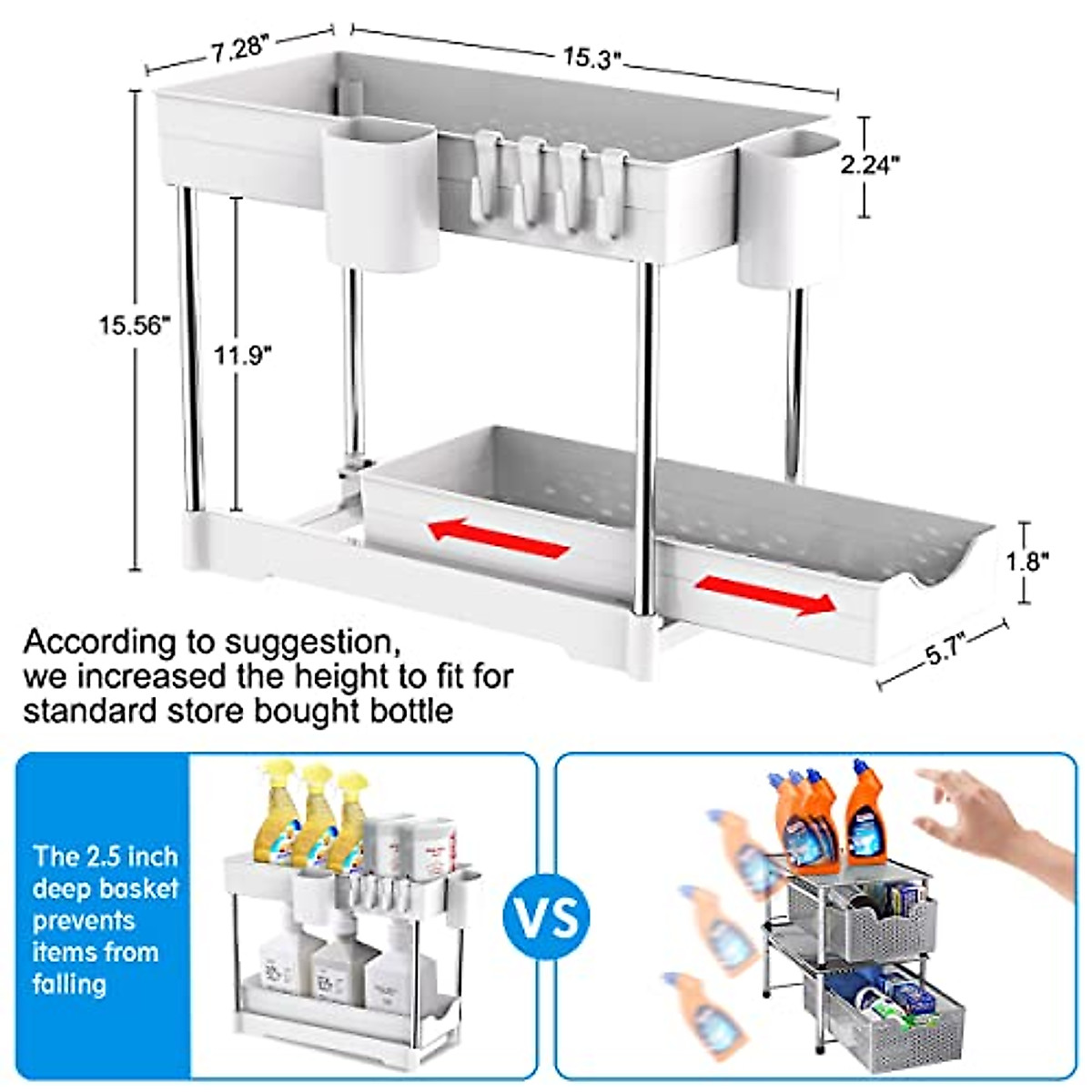 7.28"

15.3"

2.24"

15.56"

11.9"

1.8"

5.7"

According to suggestion, we increased the height to fit for standard store bought bottle

The 2.5 inch deep basket prevents items from falling

VS