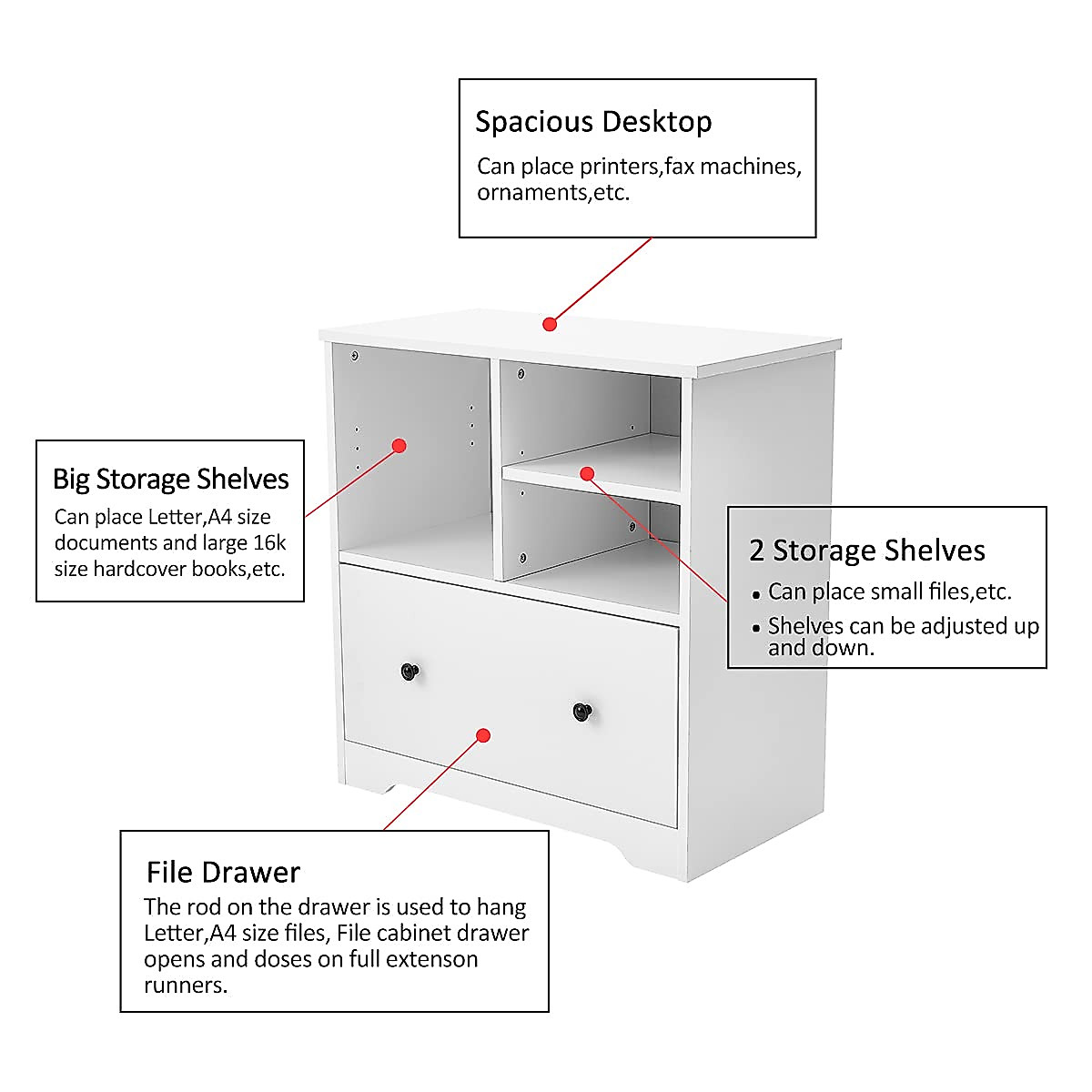 Spacious Desktop
Can place printers,fax machines, ornaments,etc.

Big Storage Shelves
Can place Letter,A4 size documents and large 16k size hardcover books,etc.

2 Storage Shelves
• Can place small files,etc.
• Shelves can be adjusted up and down.

File Drawer
The rod on the drawer is used to hang Letter,A4 size files, File cabinet drawer opens and doses on full extenson runners.