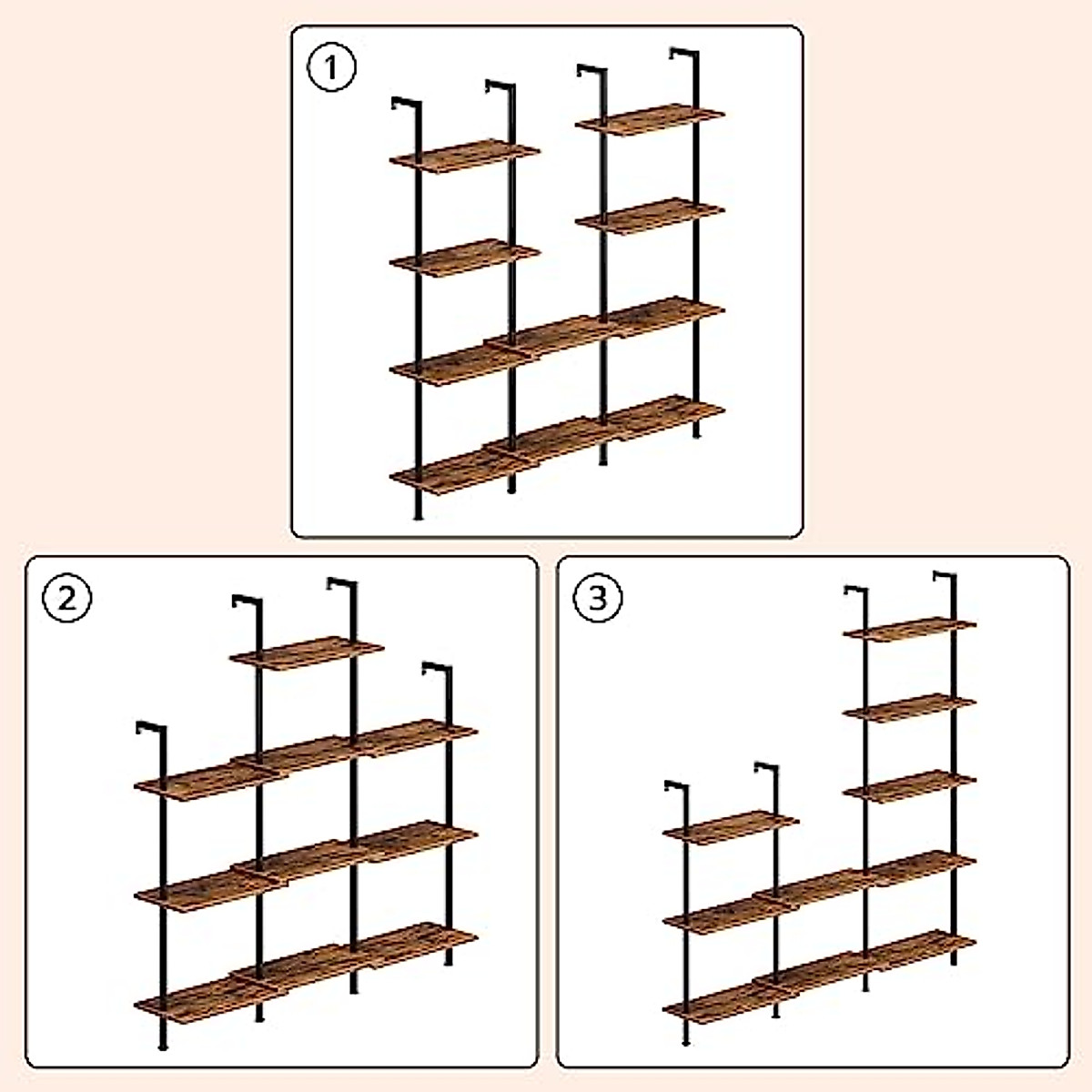 1

2

3