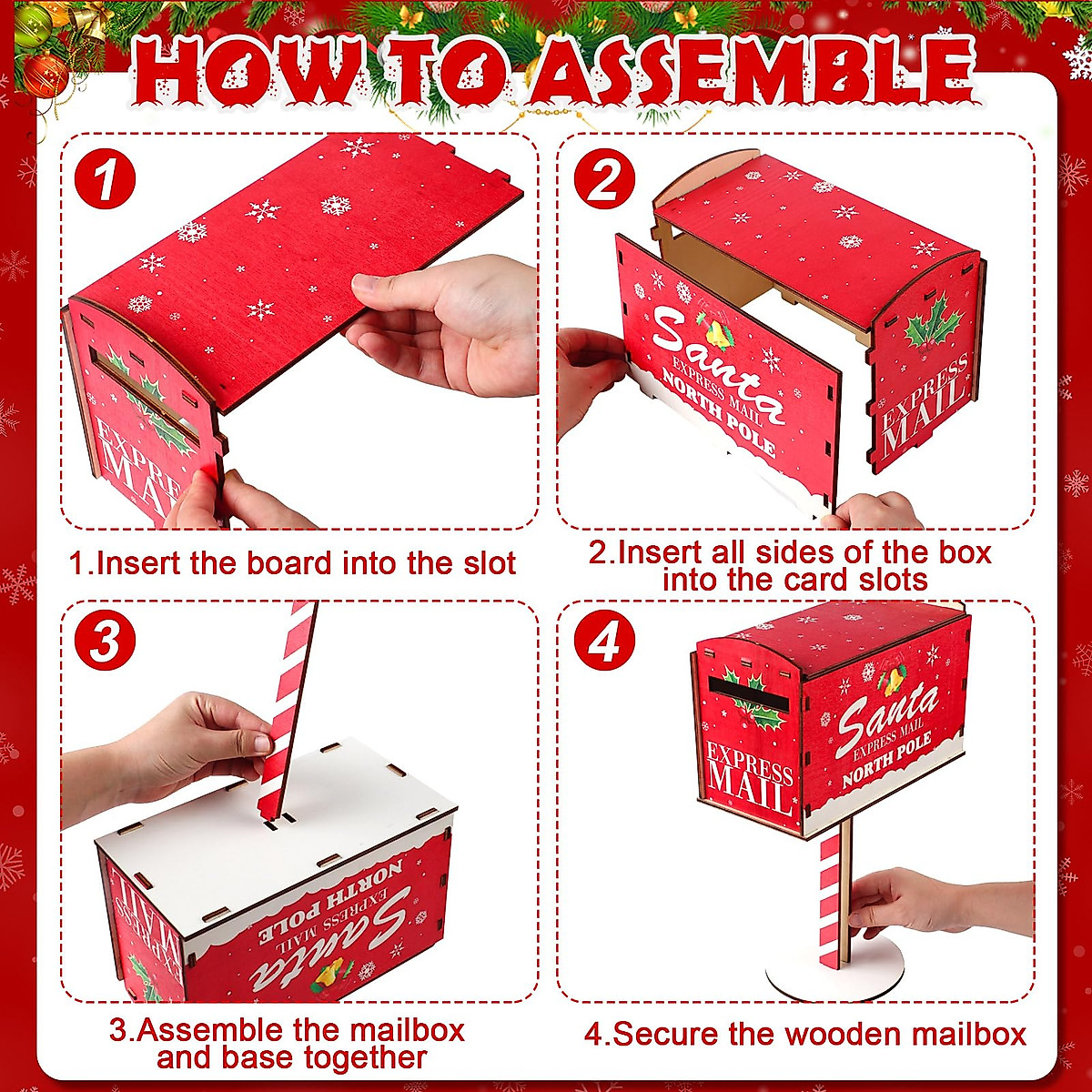 HOW TO ASSEMBLE

1

EXPRESS MAIL

1.Insert the board into the slot

2

Santa
EXPRESS MAIL
NORTH POLE

EXPRESS MAIL

2.Insert all sides of the box into the card slots

3

Santa
EXPRESS MAIL
NORTH POLE

EXPRESS MAIL

3.Assemble the mailbox and base together

4

EXPRESS MAIL

Santa
EXPRESS MAIL
NORTH POLE

4.Secure the wooden mailbox