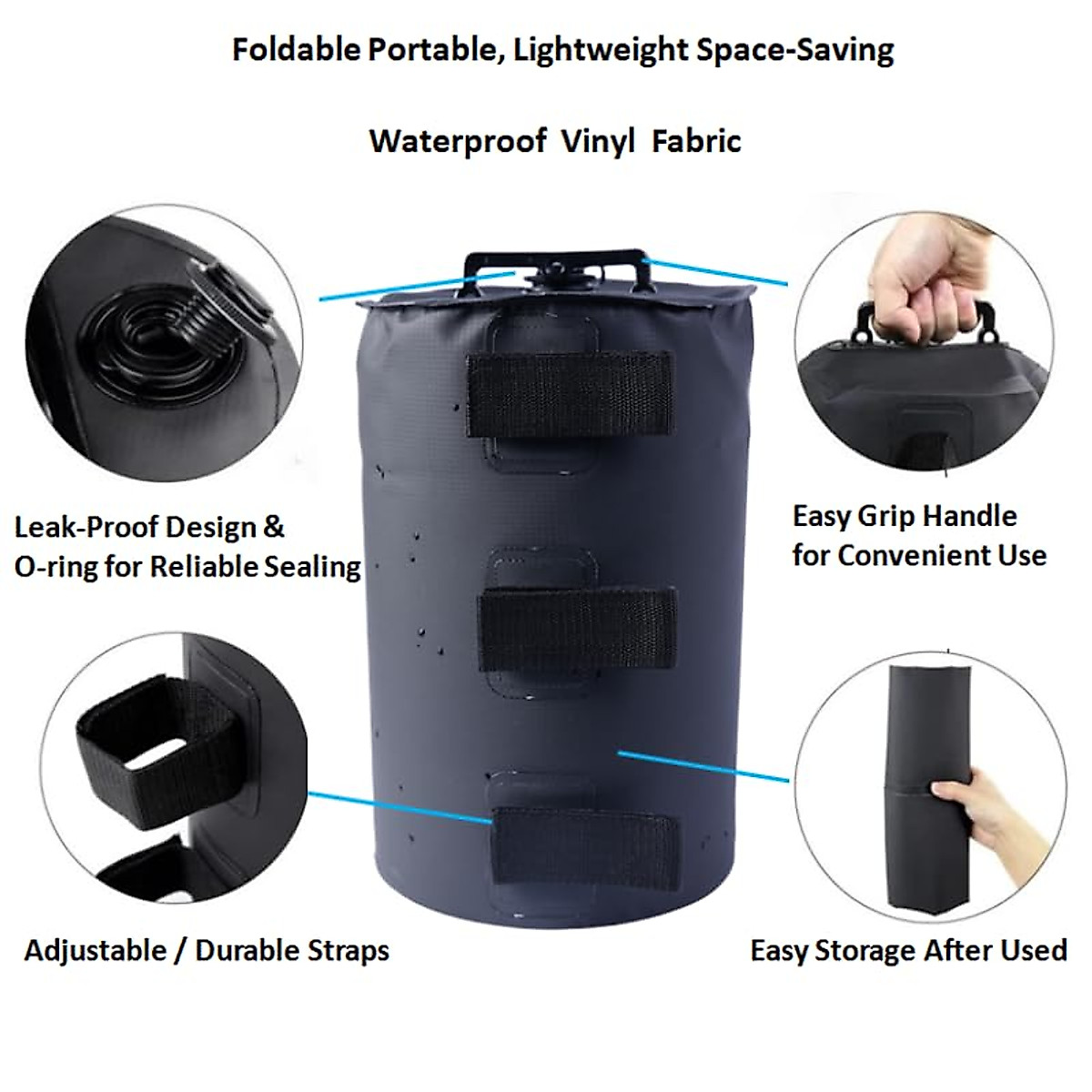 Foldable Portable, Lightweight Space-Saving

Waterproof Vinyl Fabric

Leak-Proof Design & O-ring for Reliable Sealing

Easy Grip Handle for Convenient Use

Adjustable / Durable Straps

Easy Storage After Used