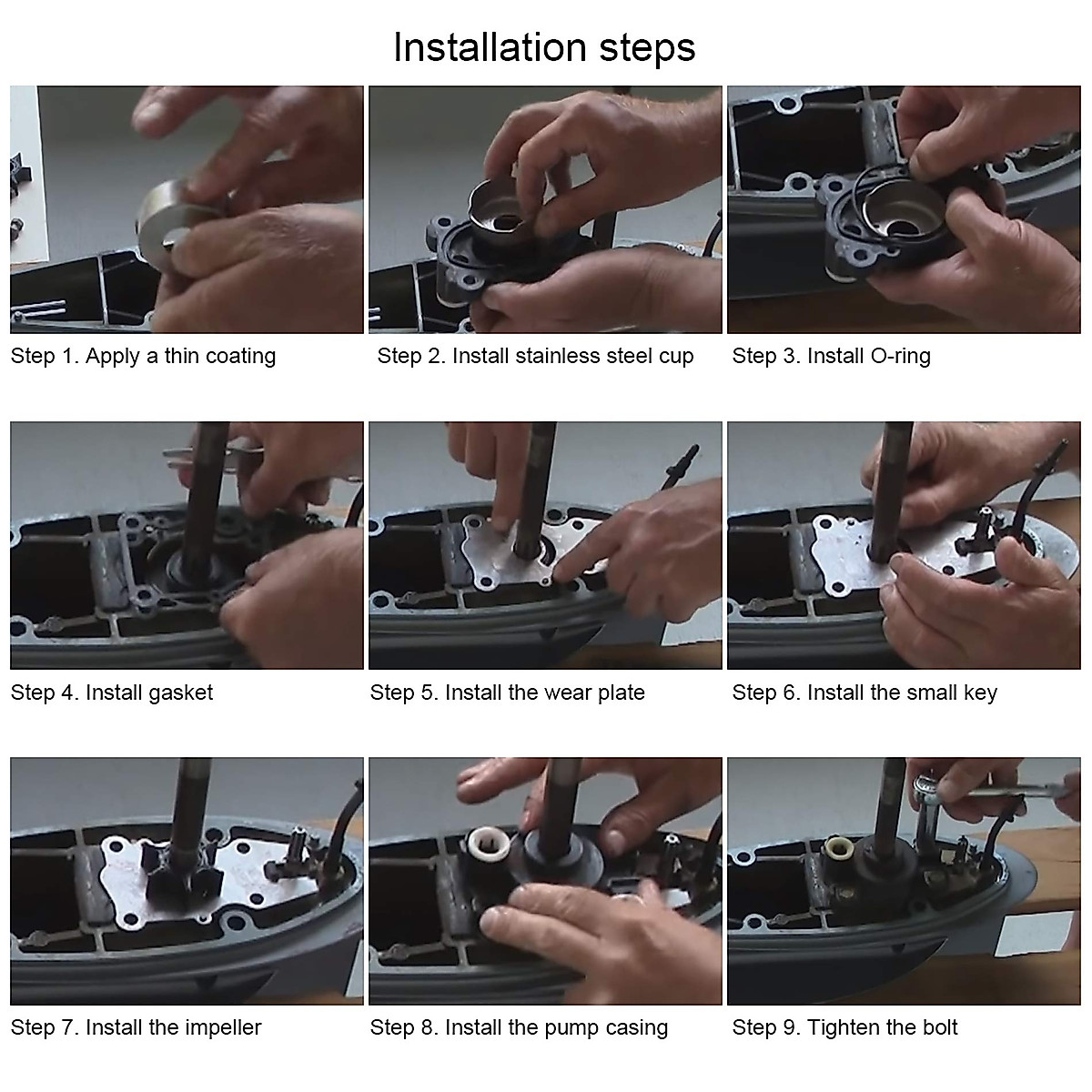 Installation steps

Step 1. Apply a thin coating

Step 2. Install stainless steel cup

Step 3. Install O-ring

Step 4. Install gasket

Step 5. Install the wear plate

Step 6. Install the small key

Step 7. Install the impeller

Step 8. Install the pump casing

Step 9. Tighten the bolt